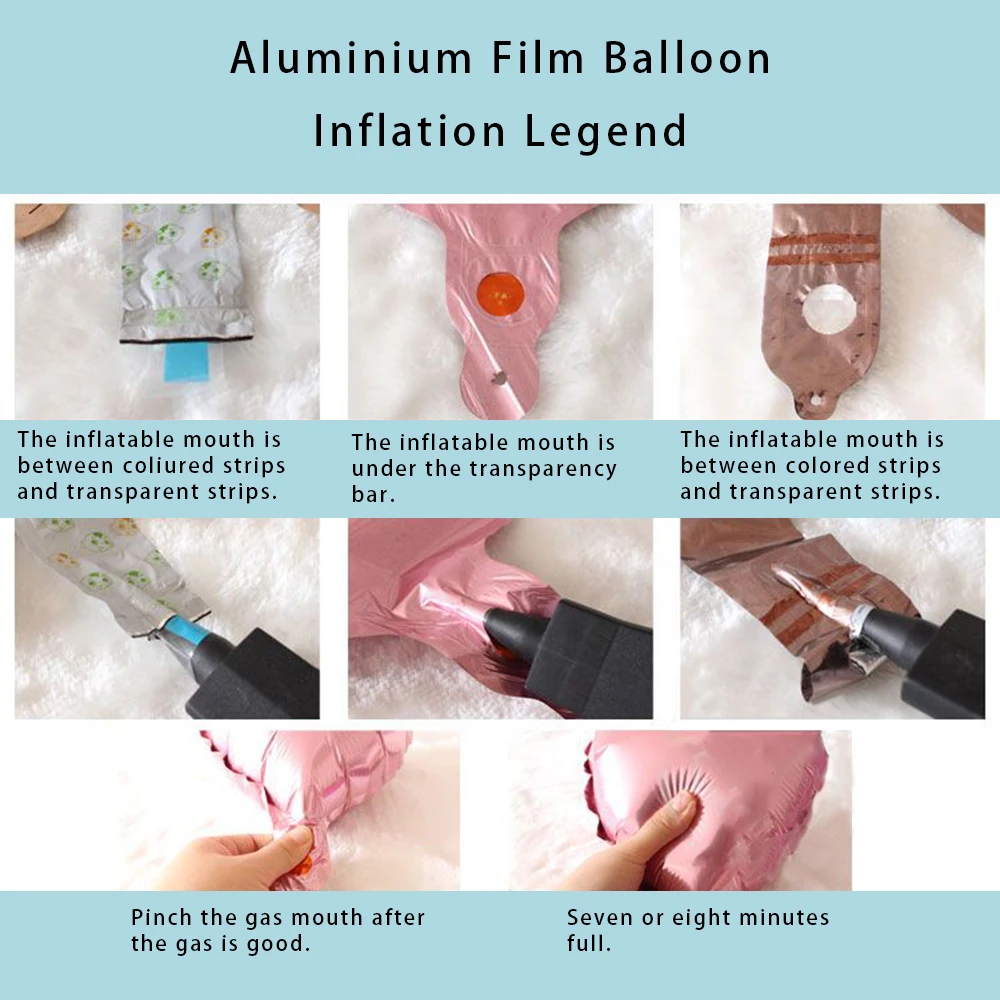 Aluminium Film Balloon Inflation Legend

The inflatable mouth is between coliured strips and transparent strips.

The inflatable mouth is under the transparency bar.

The inflatable mouth is between colored strips and transparent strips.

Pinch the gas mouth after the gas is good.

Seven or eight minutes full.