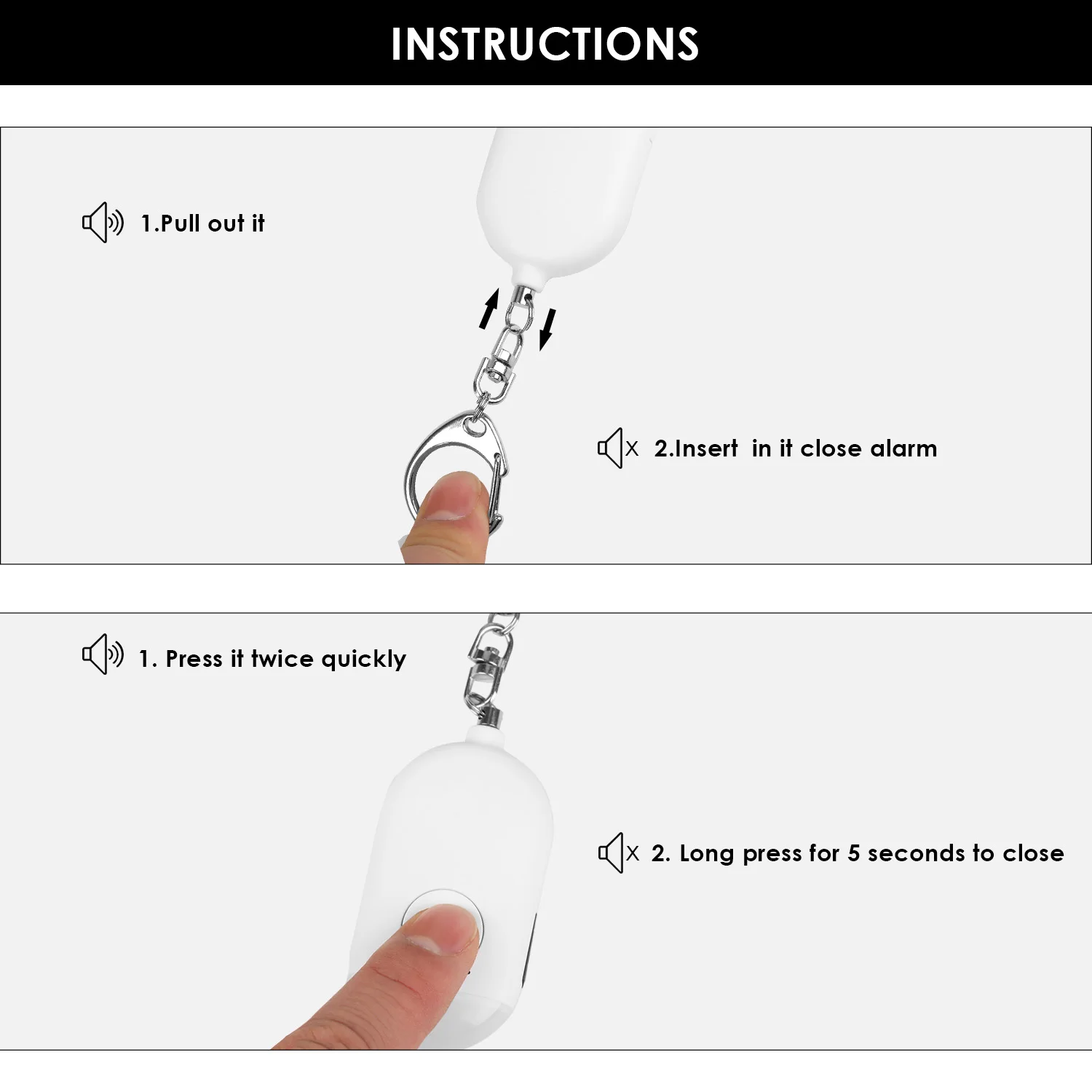 INSTRUCTIONS

1.Pull out it

2.Insert in it close alarm

1. Press it twice quickly

2. Long press for 5 seconds to close