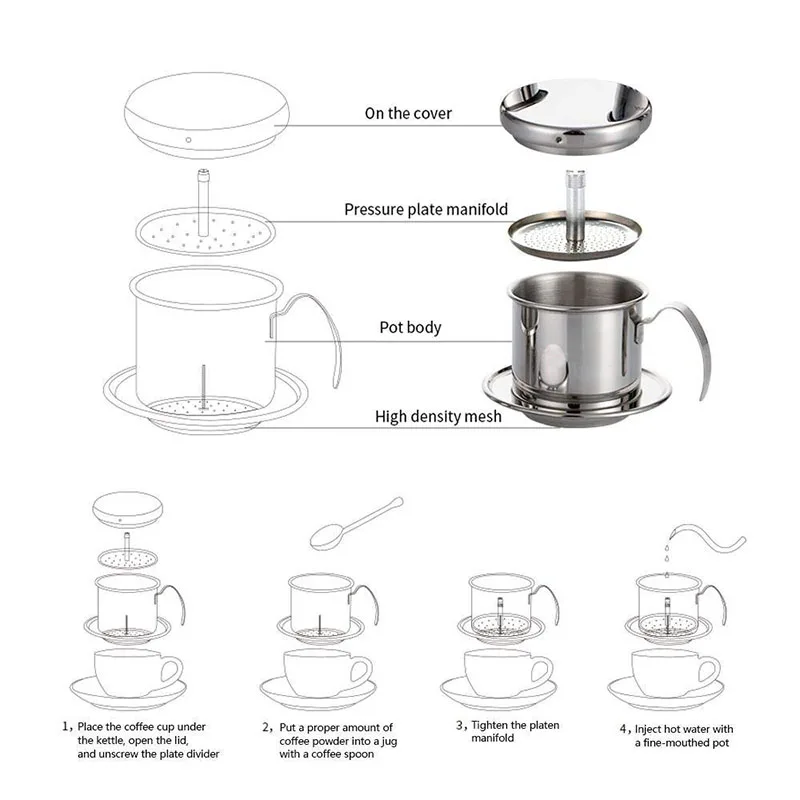 On the cover

Pressure plate manifold

Pot body

High density mesh

1, Place the coffee cup under the kettle, open the lid, and unscrew the plate divider

2, Put a proper amount of coffee powder into a jug with a coffee spoon

3, Tighten the platen manifold

4, Inject hot water with a fine-mouthed pot