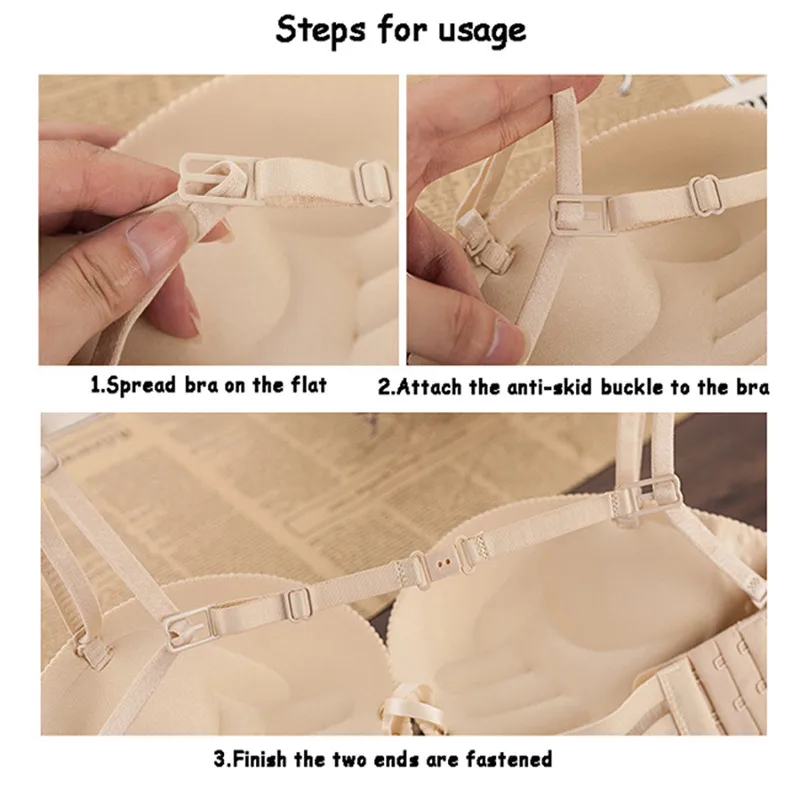 Steps for usage

1.Spread bra on the flat

2.Attach the anti-skid buckle to the bra

3.Finish the two ends are fastened