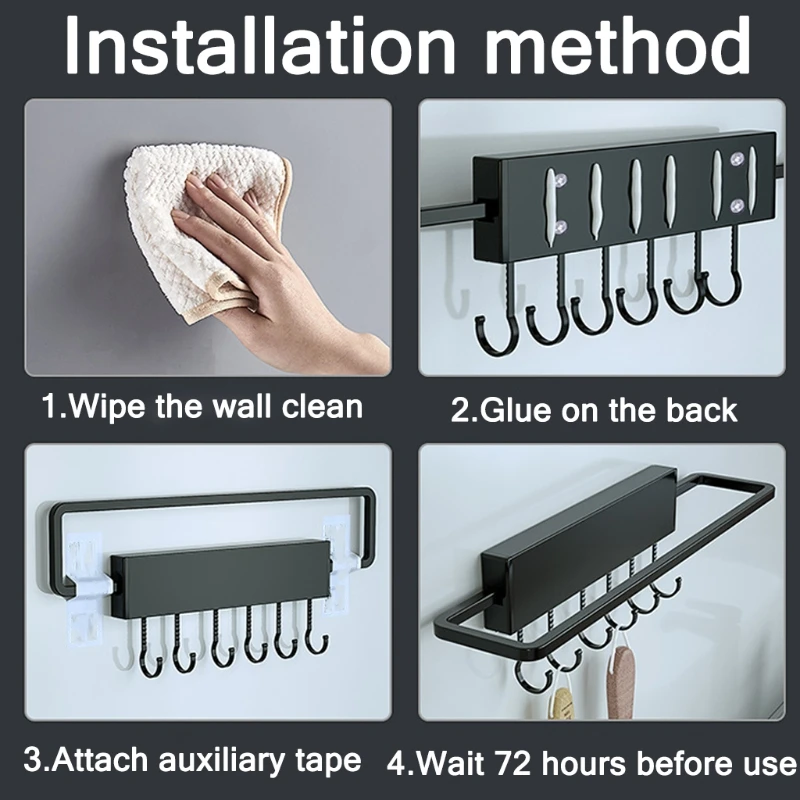 Installation method

1.Wipe the wall clean

2.Glue on the back

3.Attach auxiliary tape

4.Wait 72 hours before use