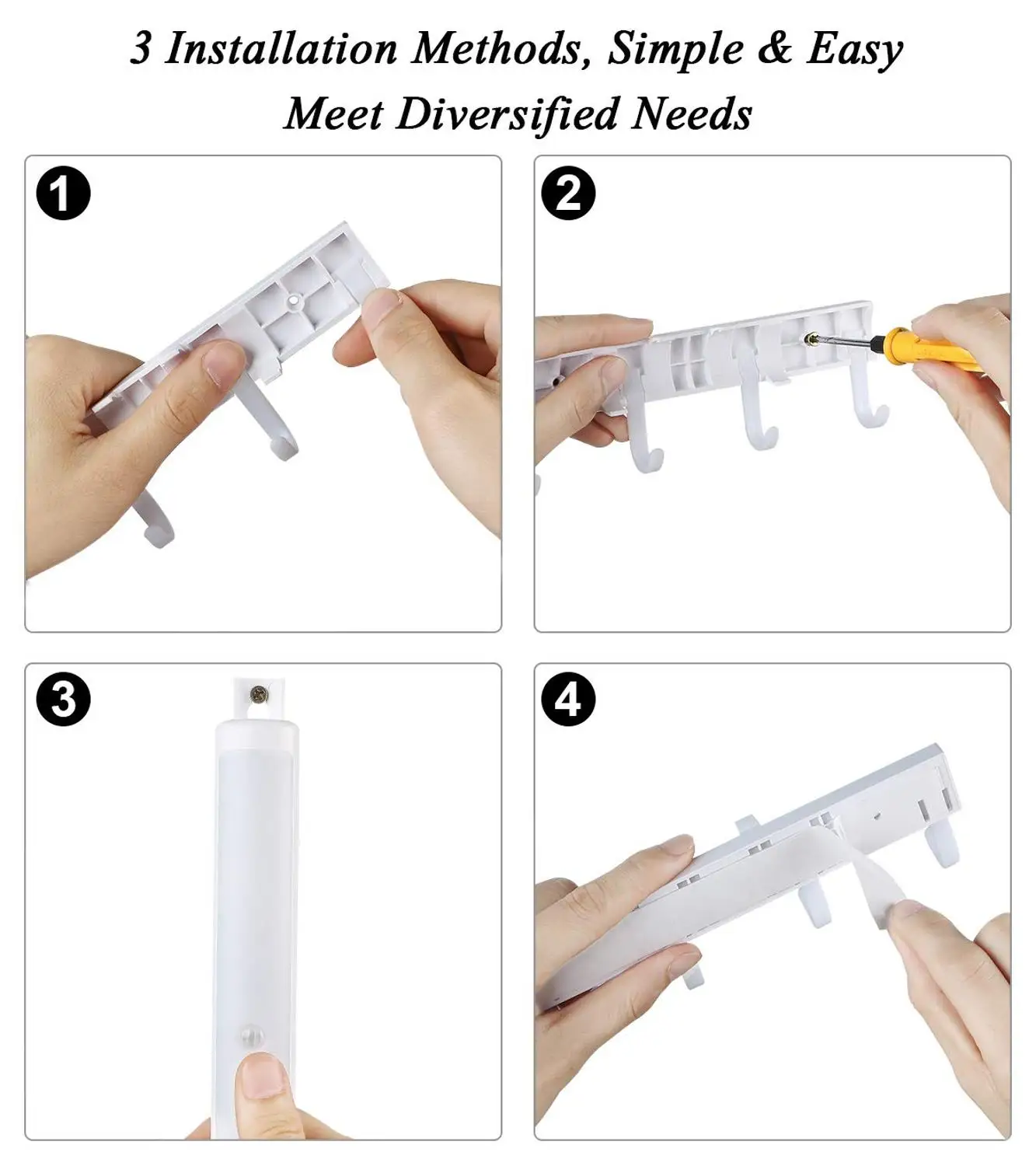 3 Installation Methods, Simple & Easy
Meet Diversified Needs

1

2

3

4