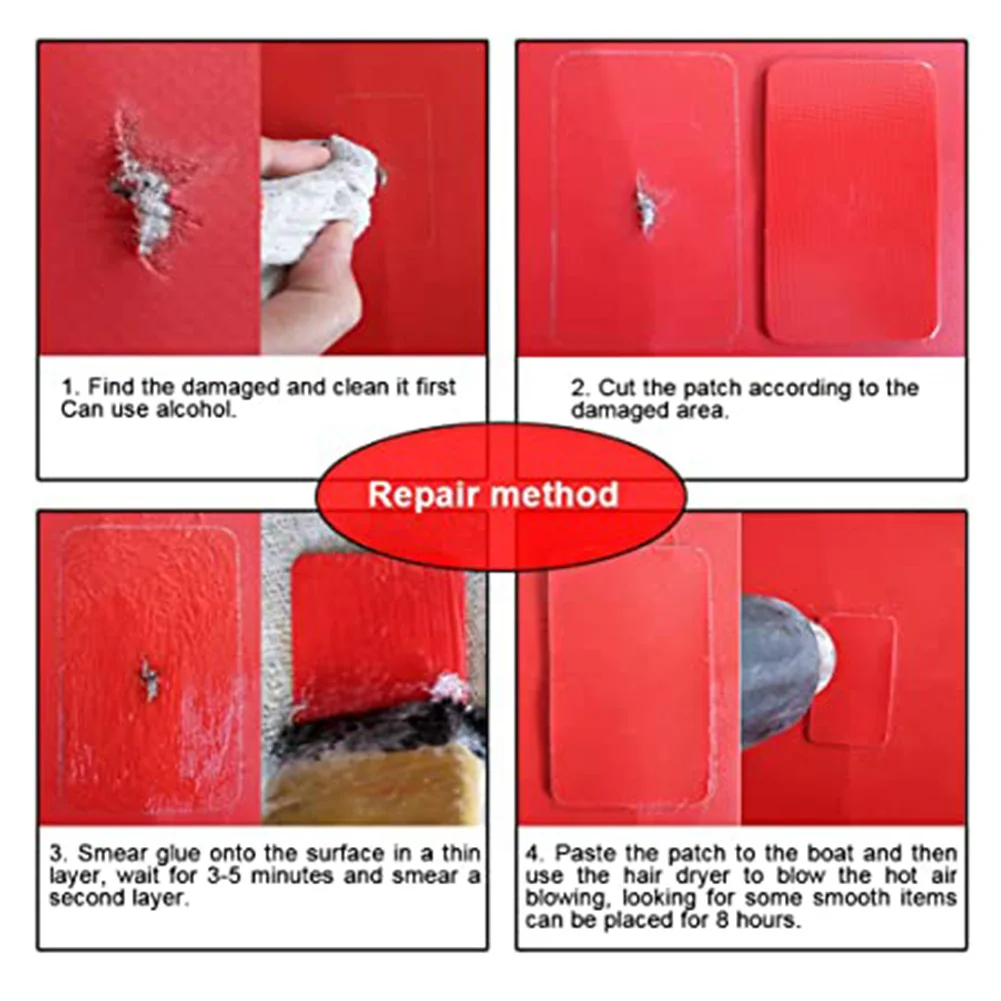 1. Find the damaged and clean it first
Can use alcohol.

2. Cut the patch according to the damaged area.

Repair method

3. Smear glue onto the surface in a thin layer, wait for 3-5 minutes and smear a second layer.

4. Paste the patch to the boat and then use the hair dryer to blow the hot air blowing, looking for some smooth items can be placed for 8 hours.