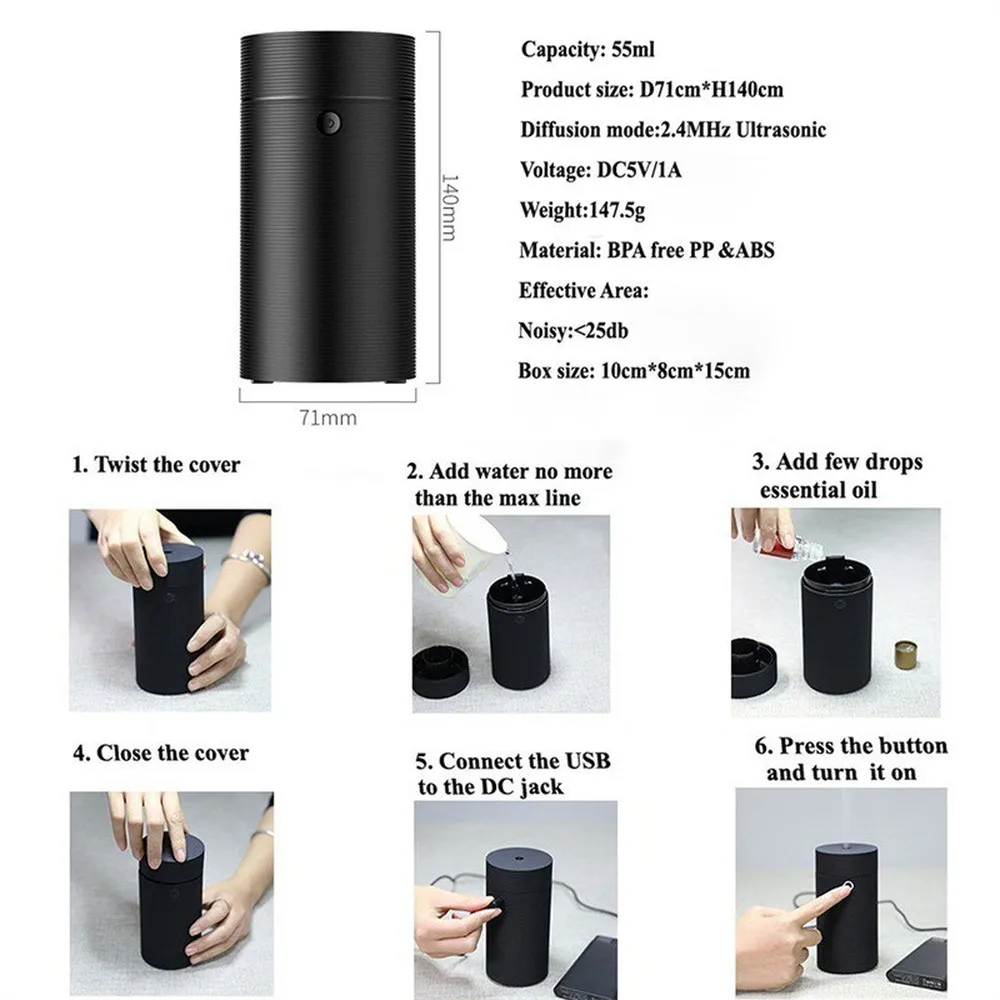 140mm

71mm

Capacity: 55ml

Product size: D71cm*H140cm

Diffusion mode:2.4MHz Ultrasonic

Voltage: DC5V/1A

Weight:147.5g

Material: BPA free PP &ABS

Effective Area:

Noisy:<25db

Box size: 10cm*8cm*15cm

1. Twist the cover

2. Add water no more than the max line

3. Add few drops essential oil

4. Close the cover

5. Connect the USB to the DC jack

6. Press the button and turn it on