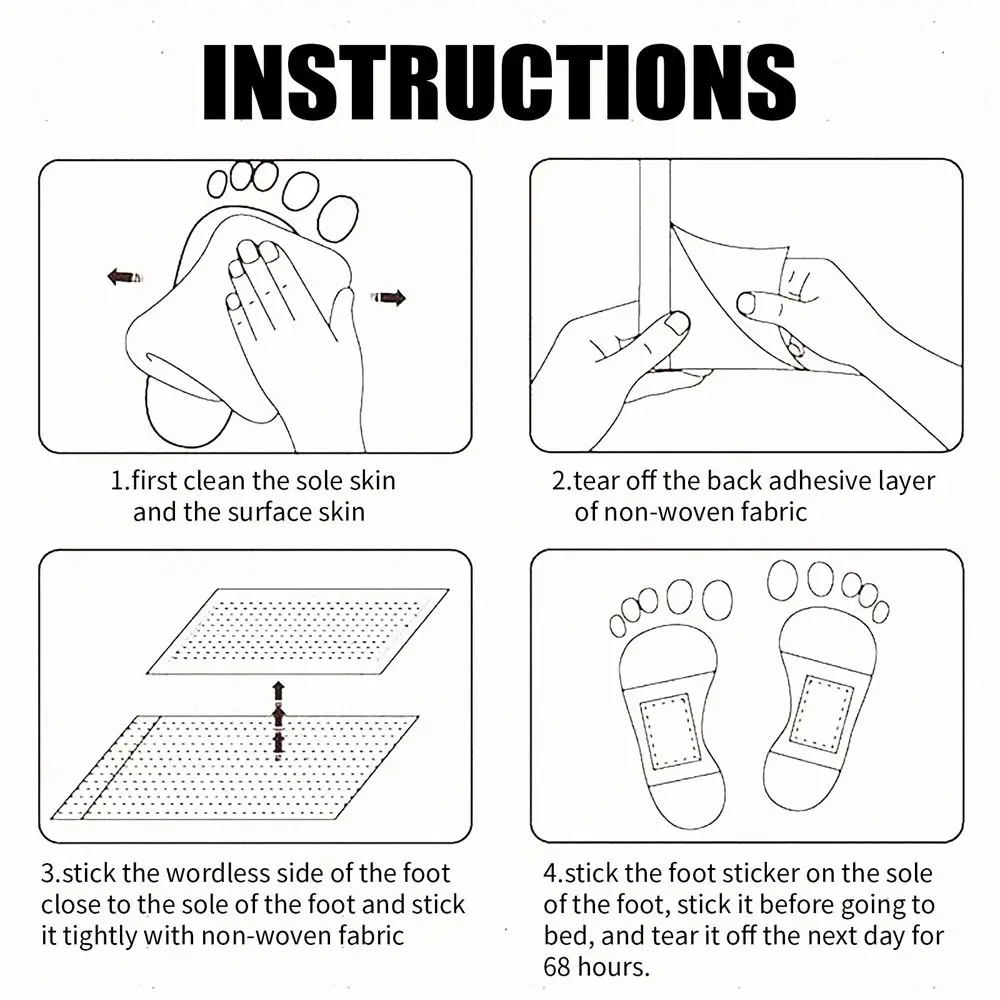 INSTRUCTIONS

1.first clean the sole skin and the surface skin

2.tear off the back adhesive layer of non-woven fabric

3.stick the wordless side of the foot close to the sole of the foot and stick it tightly with non-woven fabric

4.stick the foot sticker on the sole of the foot, stick it before going to bed, and tear it off the next day for 68 hours.