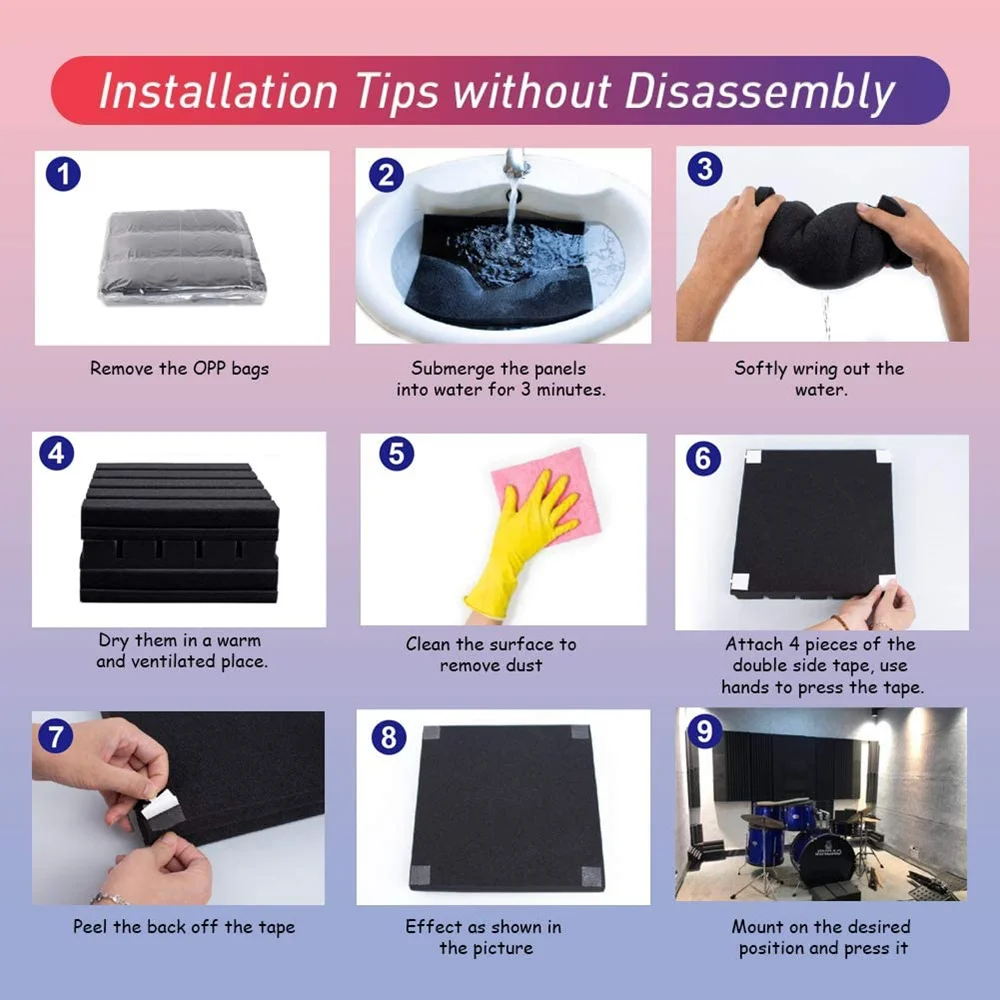 Installation Tips without Disassembly

1
Remove the OPP bags

2
Submerge the panels into water for 3 minutes.

3
Softly wring out the water.

4
Dry them in a warm and ventilated place.

5
Clean the surface to remove dust

6
Attach 4 pieces of the double side tape, use hands to press the tape.

7
Peel the back off the tape

8
Effect as shown in the picture

9
Mount on the desired position and press it