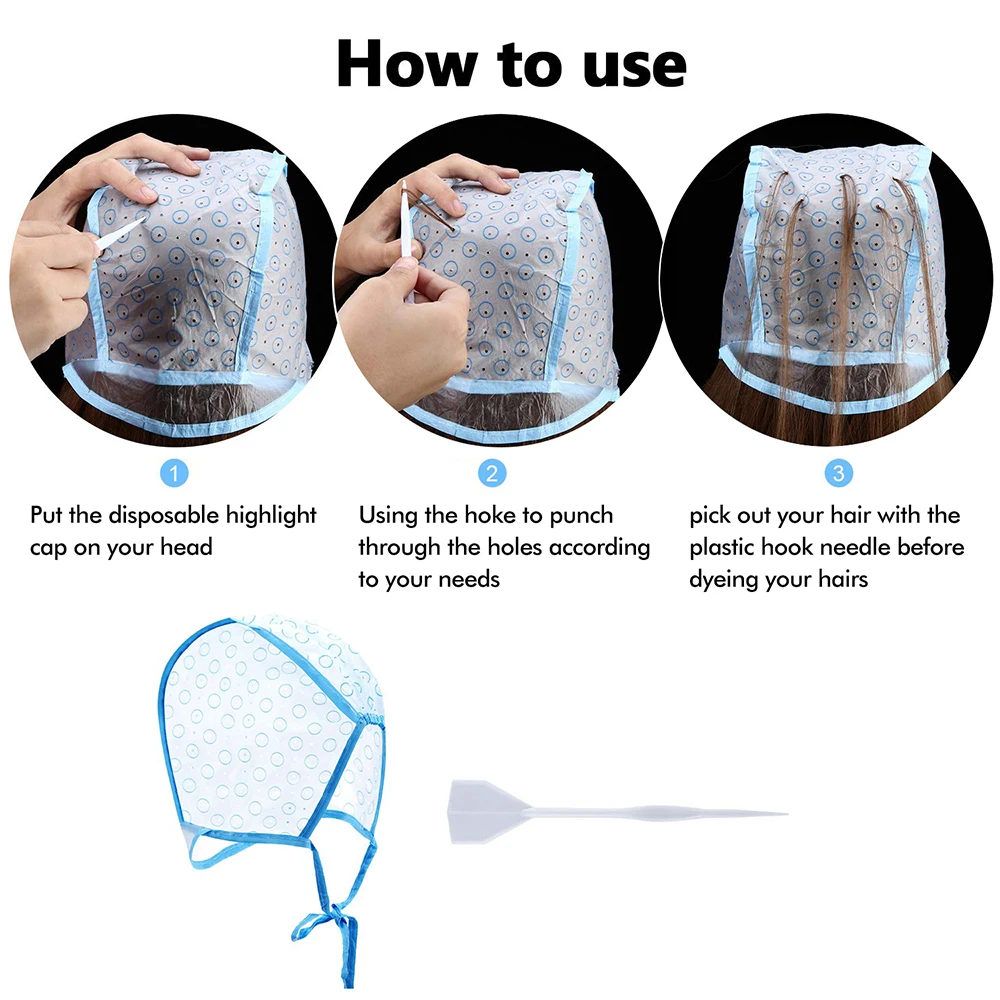 How to use

1

Put the disposable highlight cap on your head

2

Using the hoke to punch through the holes according to your needs

3

pick out your hair with the plastic hook needle before dyeing your hairs