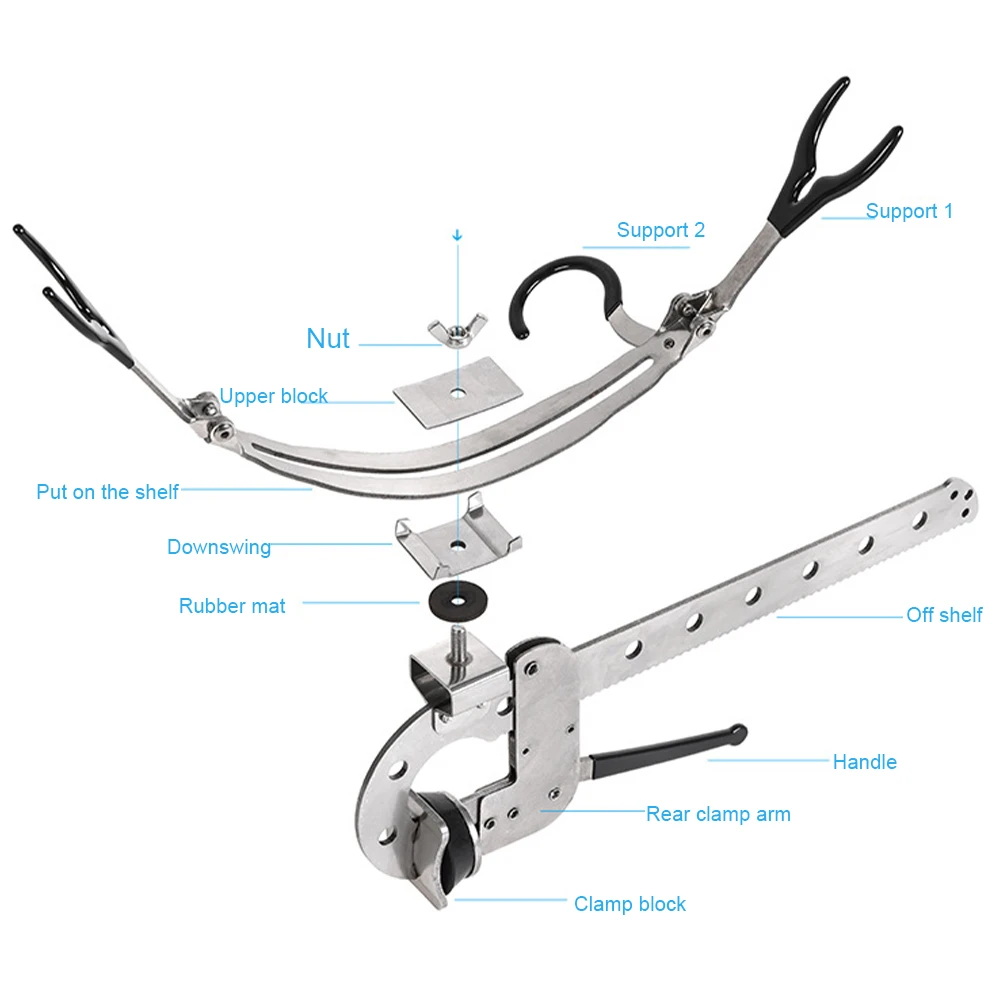 Support 1
Support 2
Nut
Upper block
Put on the shelf
Downswing
Rubber mat
Off shelf
Handle
Rear clamp arm
Clamp block