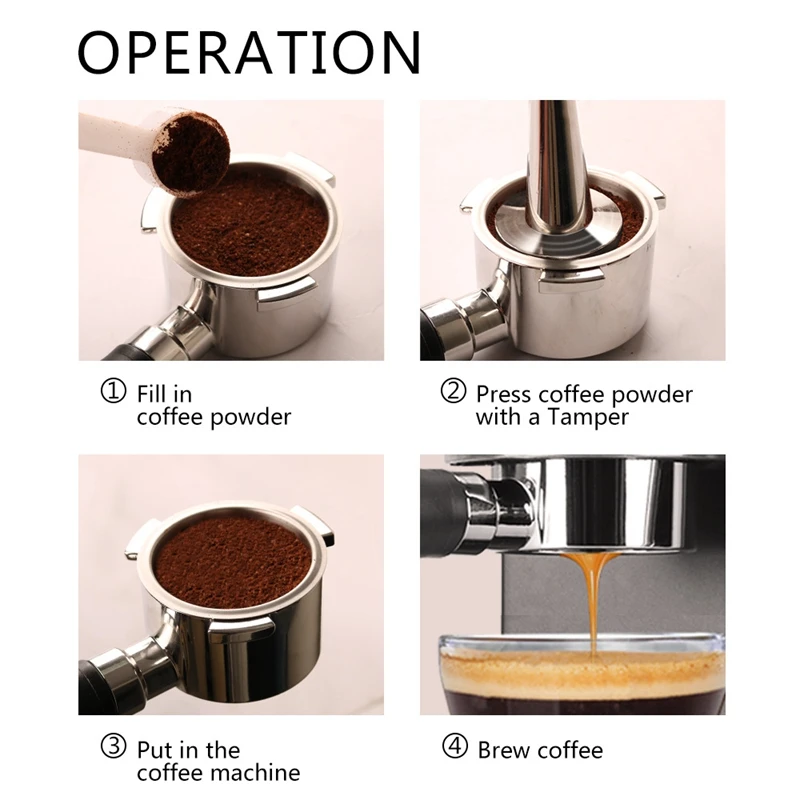 OPERATION

① Fill in coffee powder

② Press coffee powder with a Tamper

③ Put in the coffee machine

④ Brew coffee