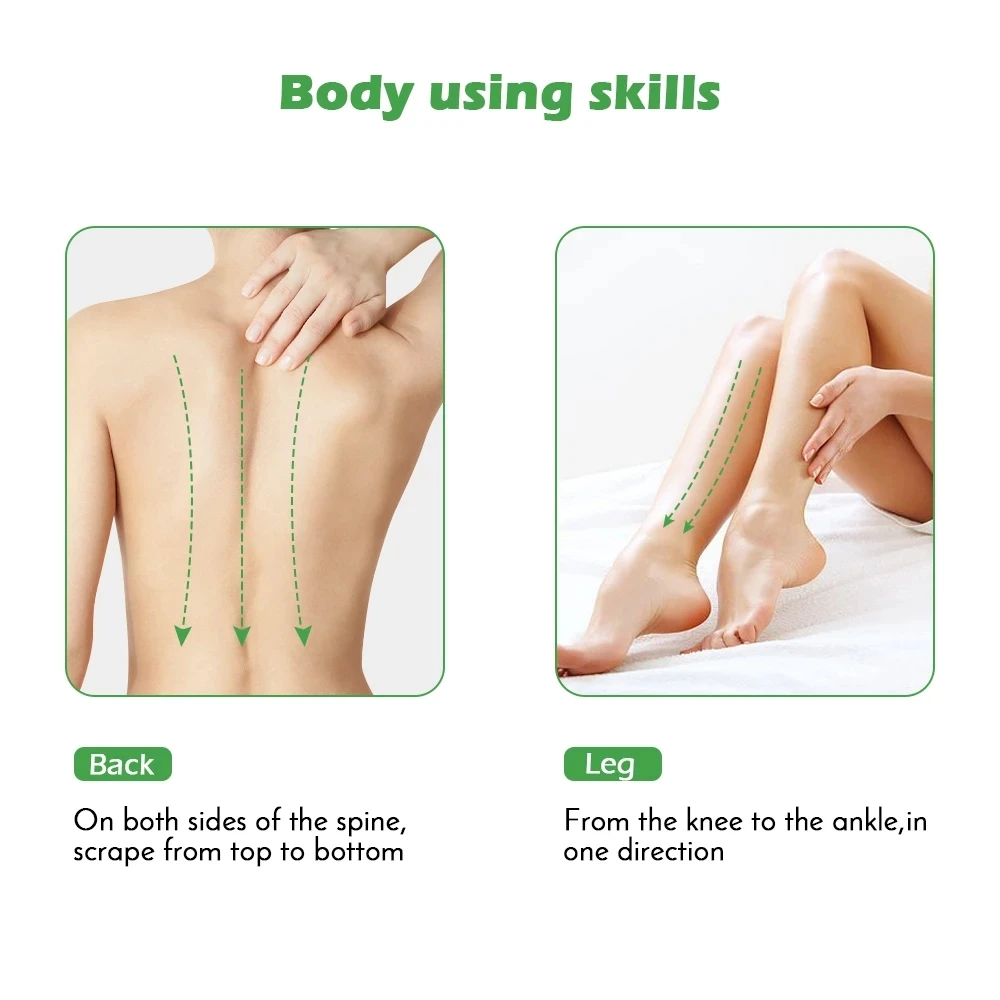 Body using skills

Back

On both sides of the spine, scrape from top to bottom

Leg

From the knee to the ankle,in one direction