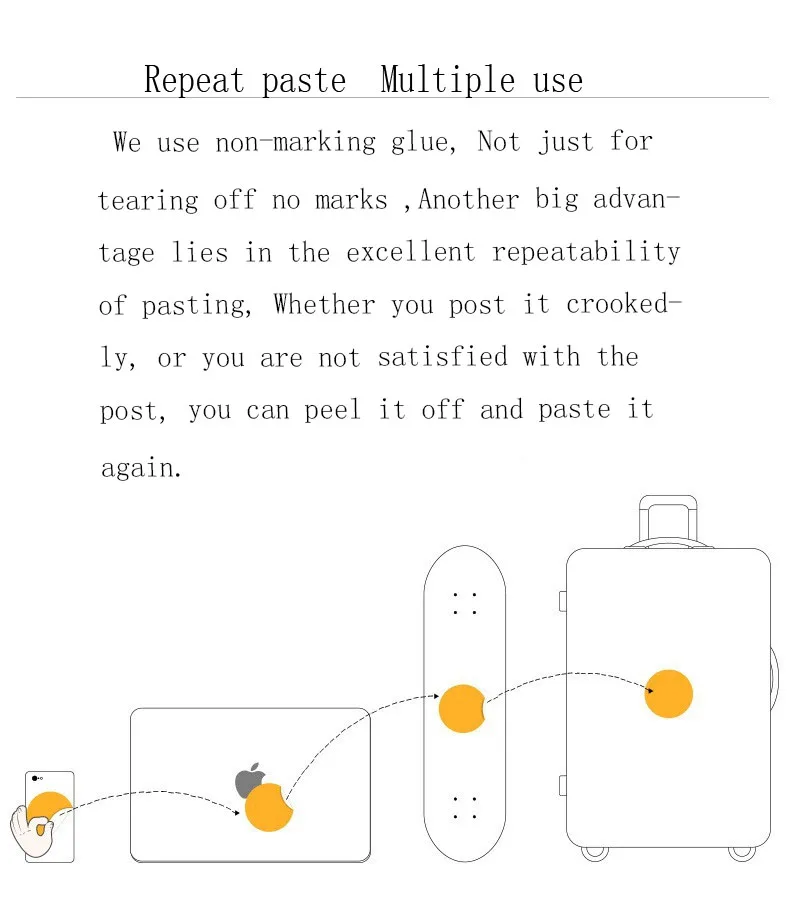 Repeat paste Multiple use

We use non-marking glue, Not just for tearing off no marks ,Another big advantage lies in the excellent repeatability of pasting, Whether you post it crookedly, or you are not satisfied with the post, you can peel it off and paste it again.