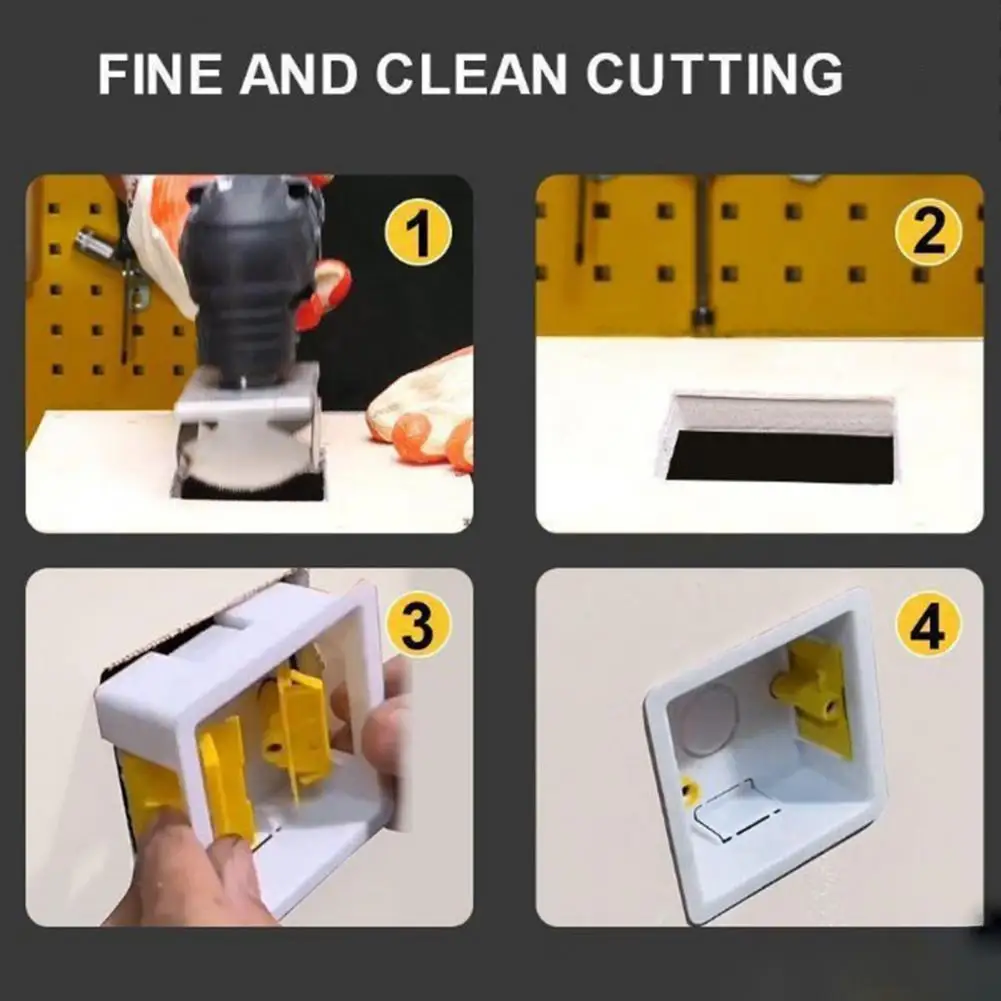 FINE AND CLEAN CUTTING

1

2

3

4