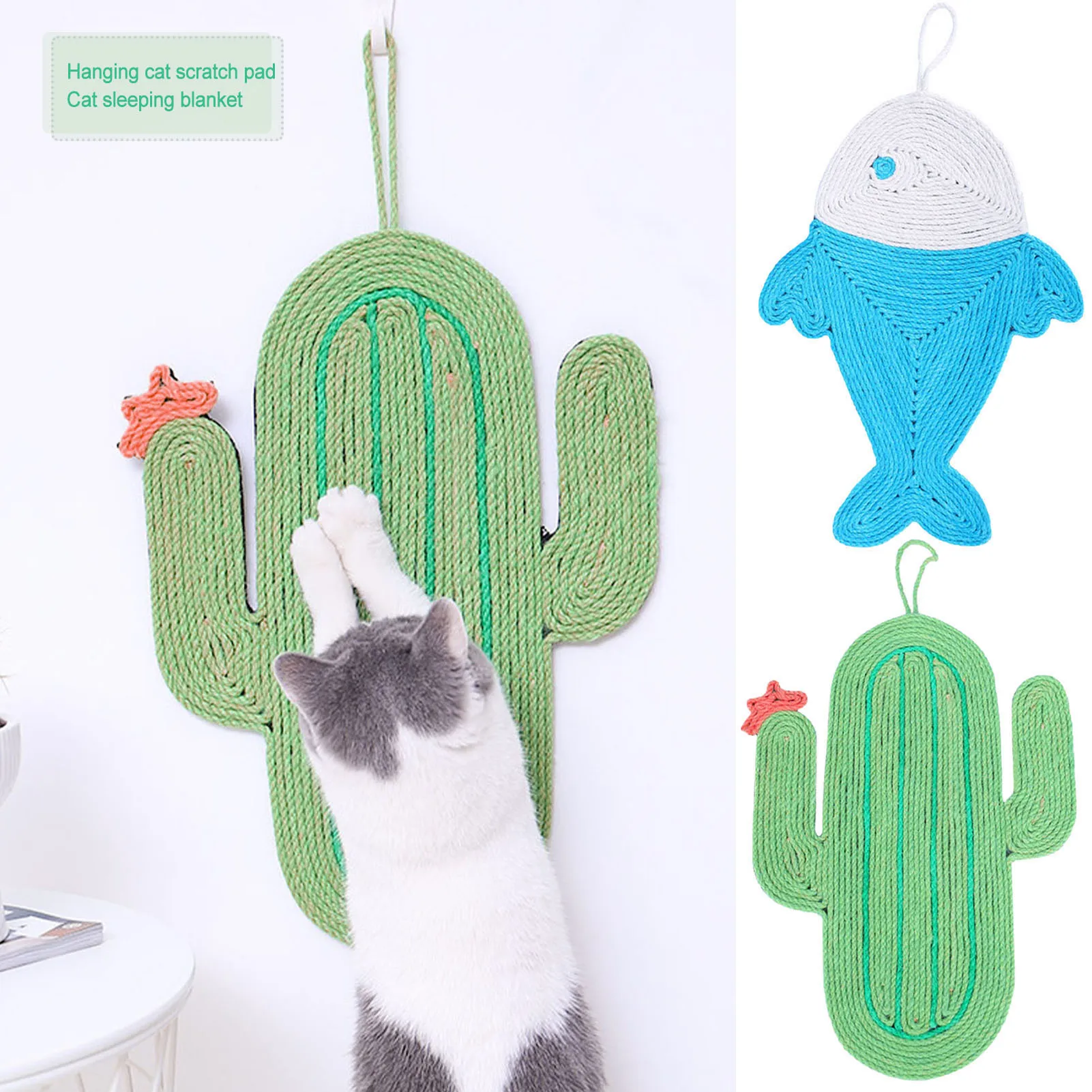 Hanging cat scratch pad
Cat sleeping blanket