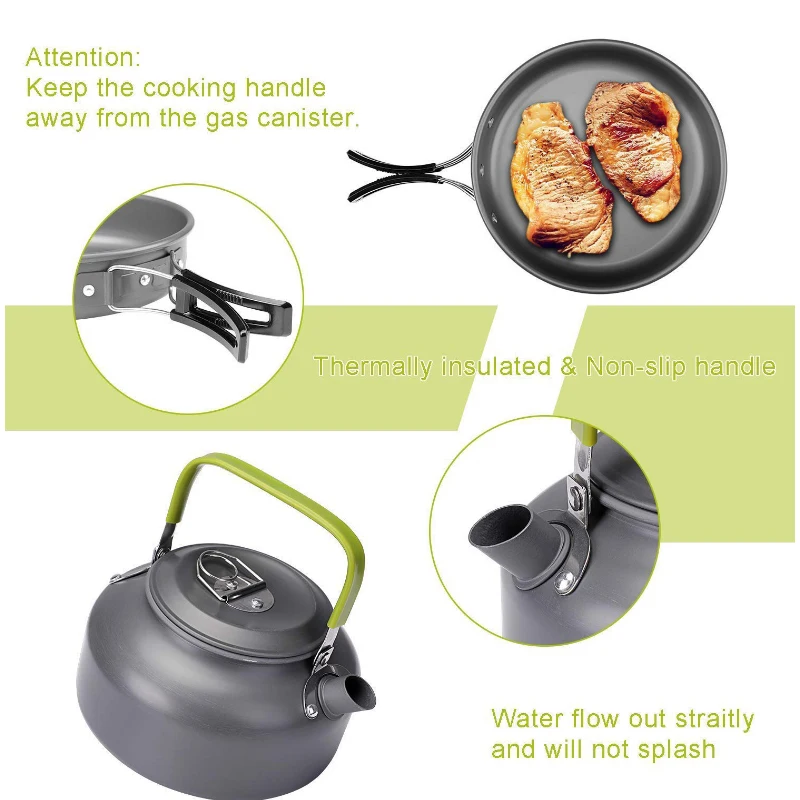 Attention:
Keep the cooking handle away from the gas canister.

Thermally insulated & Non-slip handle

Water flow out straitly and will not splash