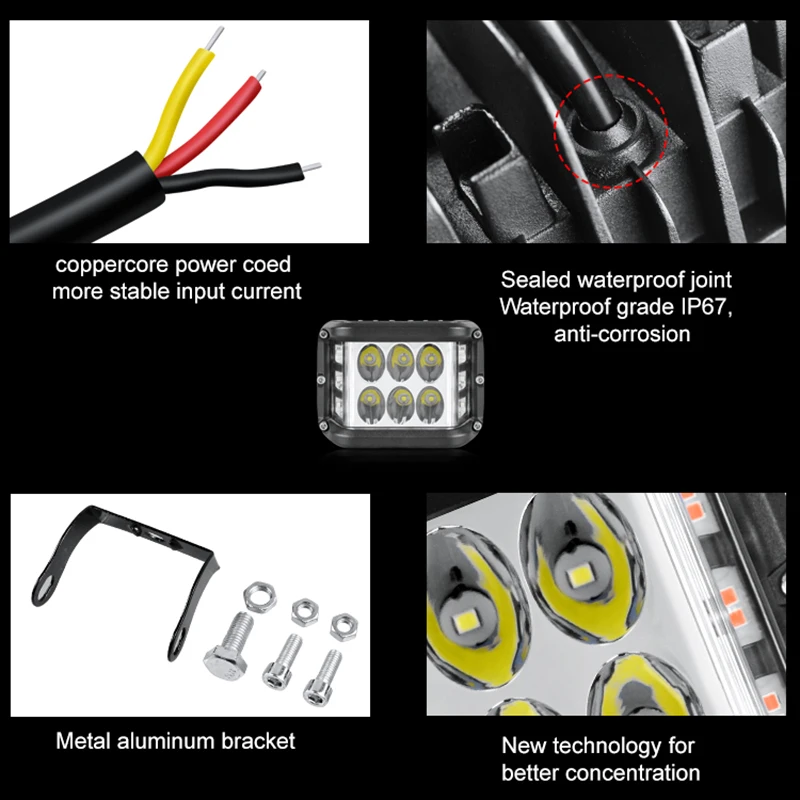 coppercore power coed
more stable input current

Sealed waterproof joint
Waterproof grade IP67,
anti-corrosion

Metal aluminum bracket

New technology for
better concentration