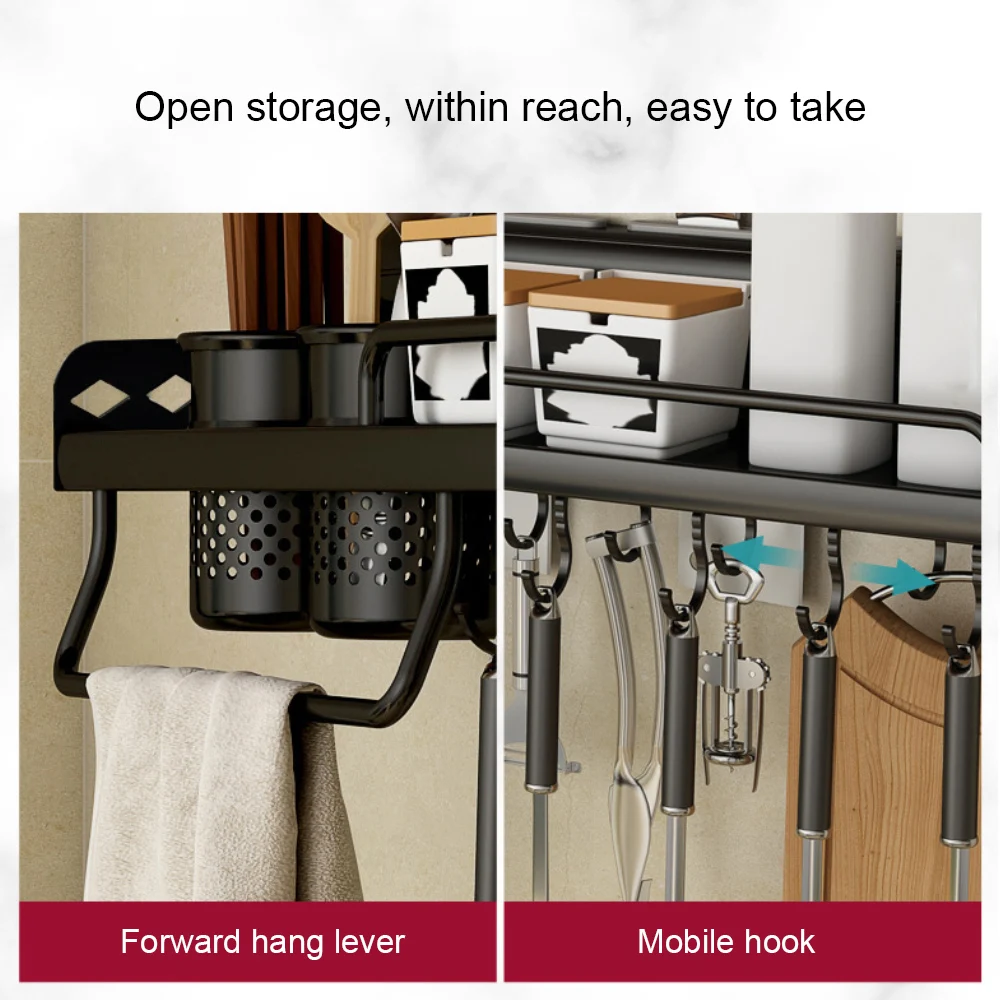 Open storage, within reach, easy to take

Forward hang lever

Mobile hook