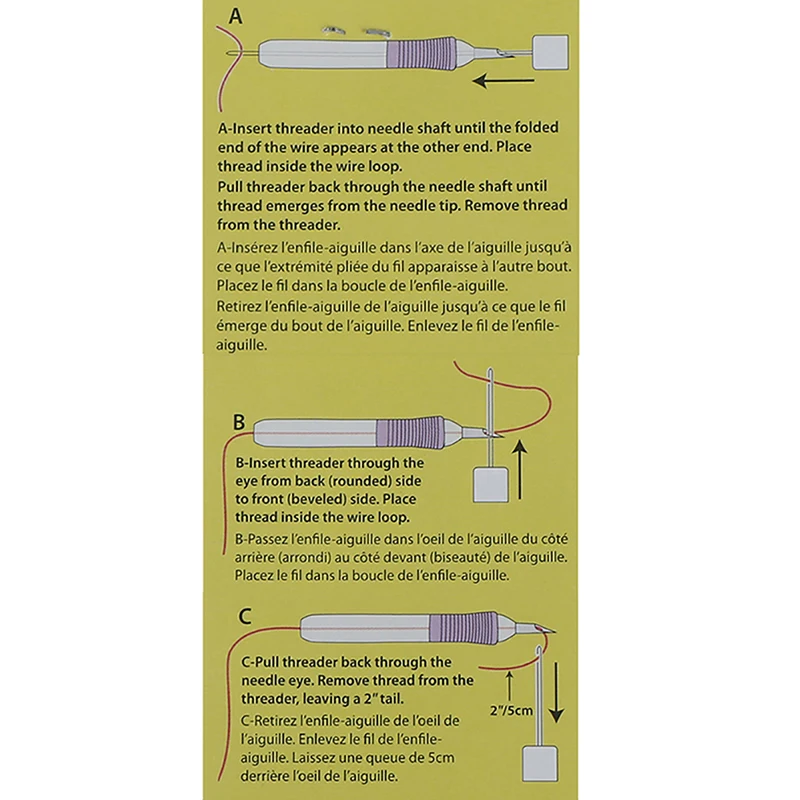 A

A-Insert threader into needle shaft until the folded end of the wire appears at the other end. Place thread inside the wire loop.
Pull threader back through the needle shaft until thread emerges from the needle tip. Remove thread from the threader.

A-Insérez l'enfile-aiguille dans l'axe de l'aiguille jusqu'à ce que l'extrémité pliée du fil apparaisse à l'autre bout. Placez le fil dans la boucle de l'enfile-aiguille.
Retirez l'enfile-aiguille de l'aiguille jusqu'à ce que le fil émerge du bout de l'aiguille. Enlevez le fil de l'enfile-aiguille.

B

B-Insert threader through the eye from back (rounded) side to front (beveled) side. Place thread inside the wire loop.

B-Passez l'enfile-aiguille dans l'oeil de l'aiguille du côté arrière (arrondi) au côté devant (biseauté) de l'aiguille. Placez le fil dans la boucle de l'enfile-aiguille.

C

C-Pull threader back through the needle eye. Remove thread from the threader, leaving a 2" tail.

C-Retirez l'enfile-aiguille de l'oeil de l'aiguille. Enlevez le fil de l'enfile-aiguille. Laissez une queue de 5cm derrière l'oeil de l'aiguille.

2"/5cm