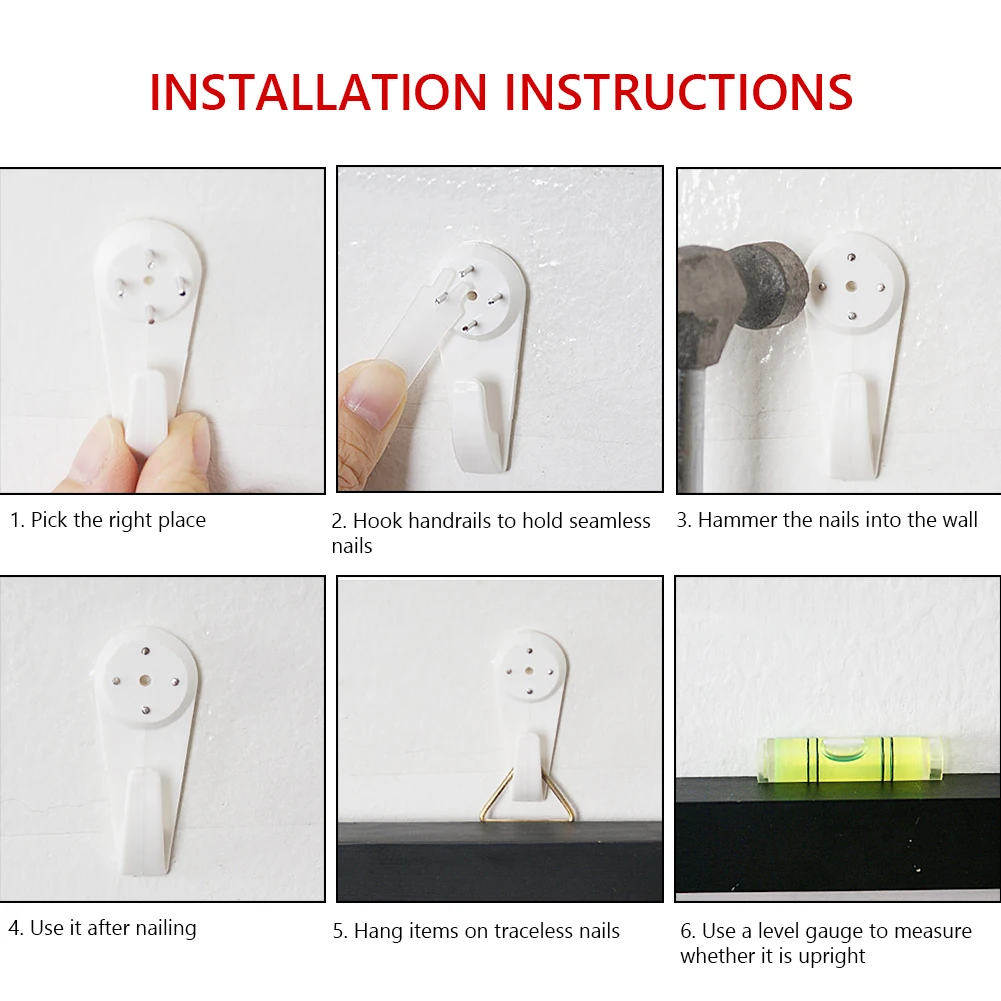 INSTALLATION INSTRUCTIONS

1. Pick the right place

2. Hook handrails to hold seamless nails

3. Hammer the nails into the wall

4. Use it after nailing

5. Hang items on traceless nails

6. Use a level gauge to measure whether it is upright