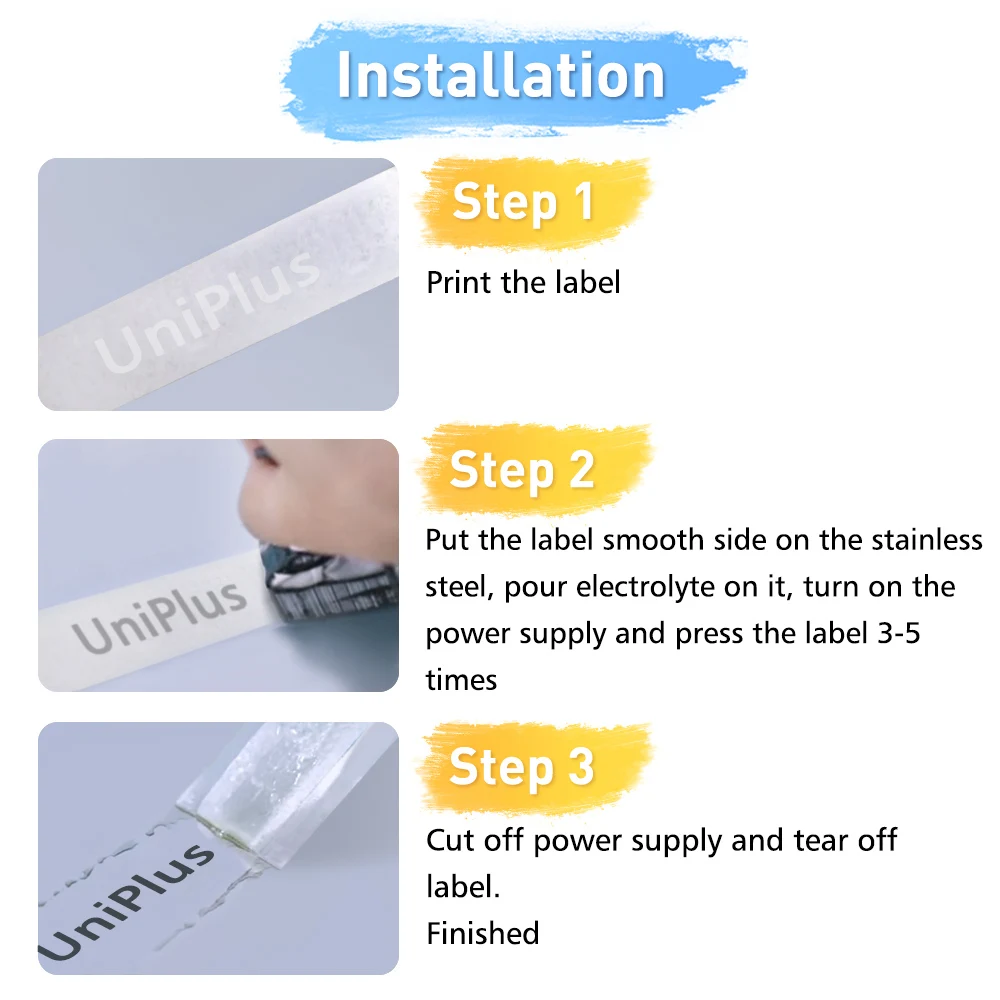 Installation

UniPlus

Step 1

Print the label

UniPlus

Step 2

Put the label smooth side on the stainless steel, pour electrolyte on it, turn on the power supply and press the label 3-5 times

UniPlus

Step 3

Cut off power supply and tear off label.
Finished