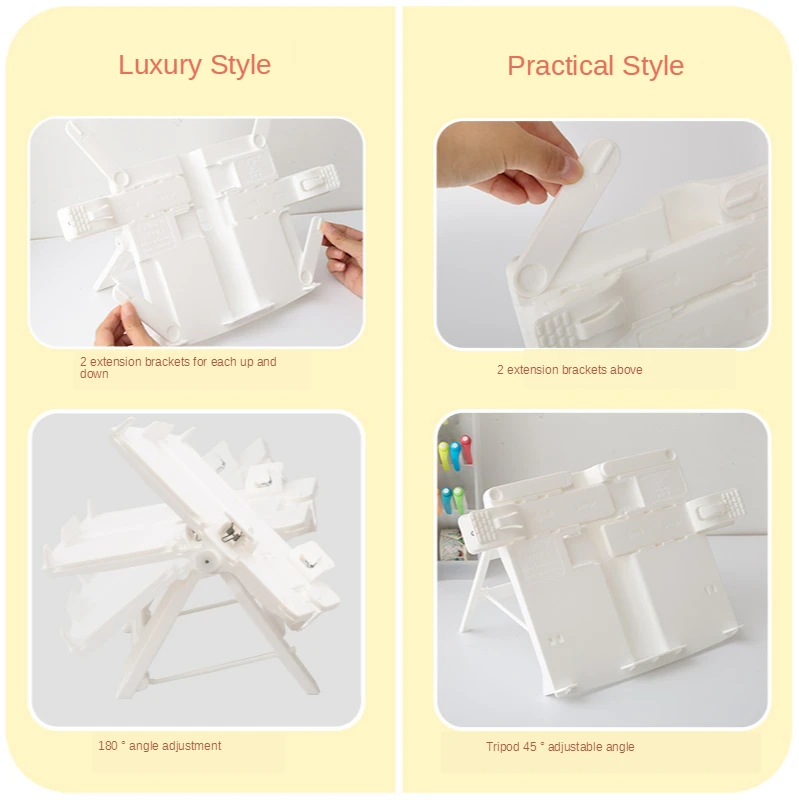 Luxury Style

2 extension brackets for each up and down

180 ° angle adjustment

Practical Style

2 extension brackets above

Tripod 45 ° adjustable angle