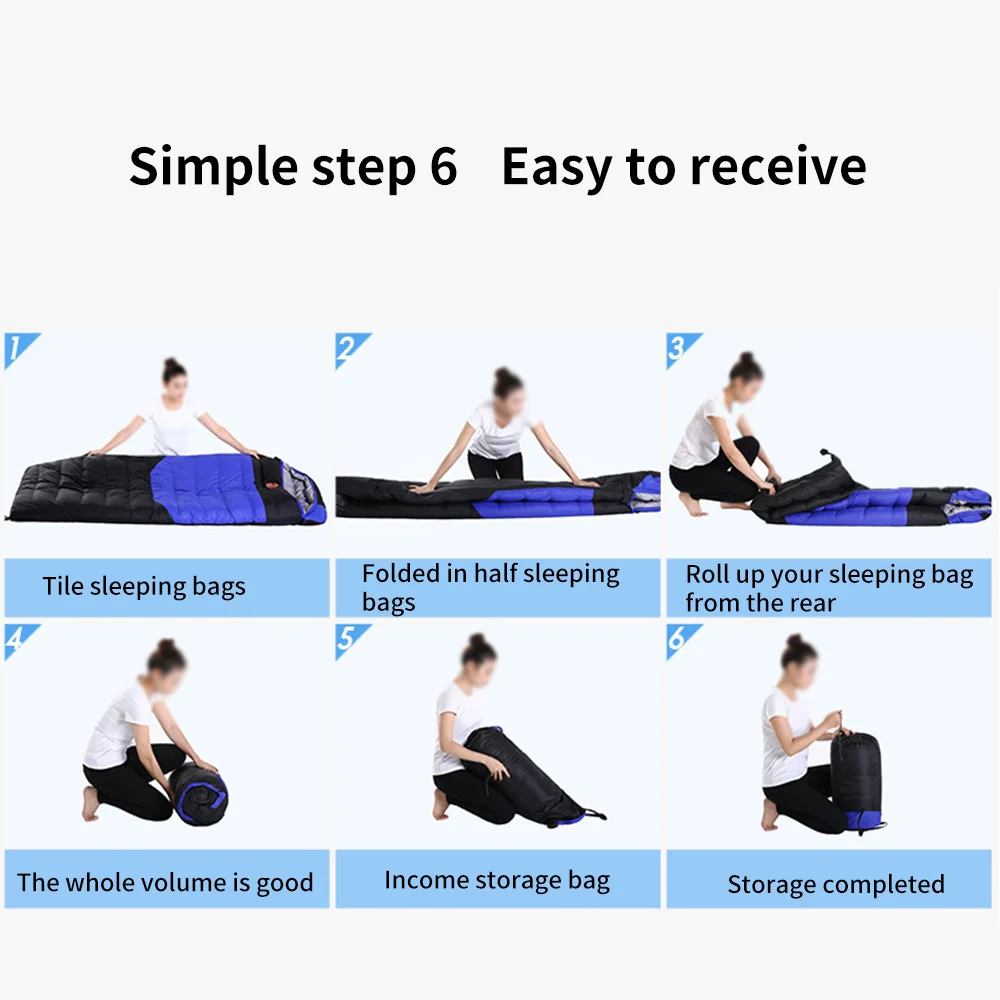 Simple step 6 Easy to receive

1

Tile sleeping bags

2

Folded in half sleeping bags

3

Roll up your sleeping bag from the rear

4

The whole volume is good

5

Income storage bag

6

Storage completed