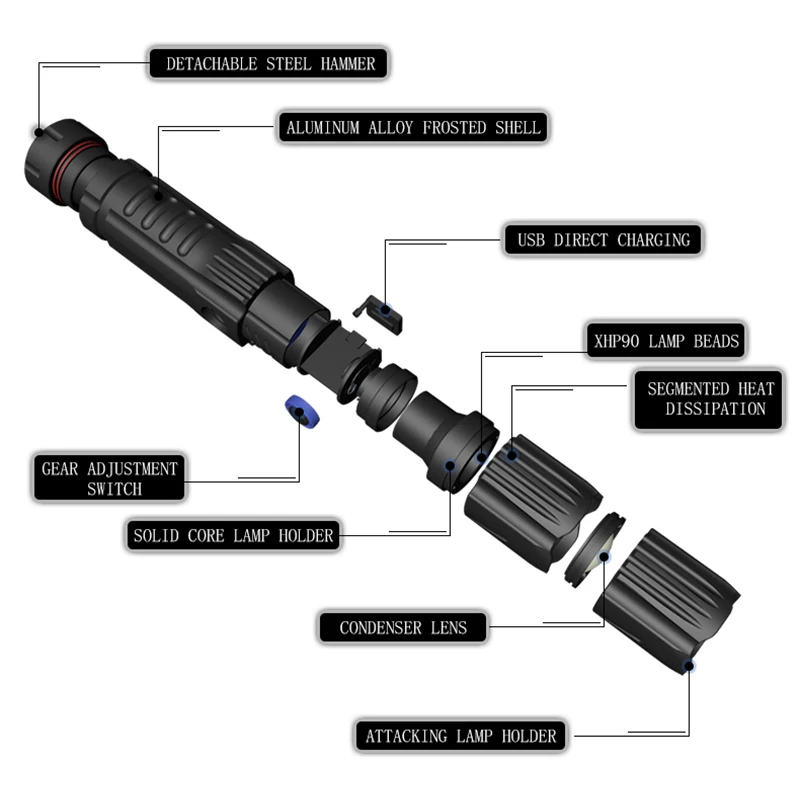 DETACHABLE STEEL HAMMER

ALUMINUM ALLOY FROSTED SHELL

USB DIRECT CHARGING

XHP90 LAMP BEADS

SEGMENTED HEAT DISSIPATION

GEAR ADJUSTMENT SWITCH

SOLID CORE LAMP HOLDER

CONDENSER LENS

ATTACKING LAMP HOLDER