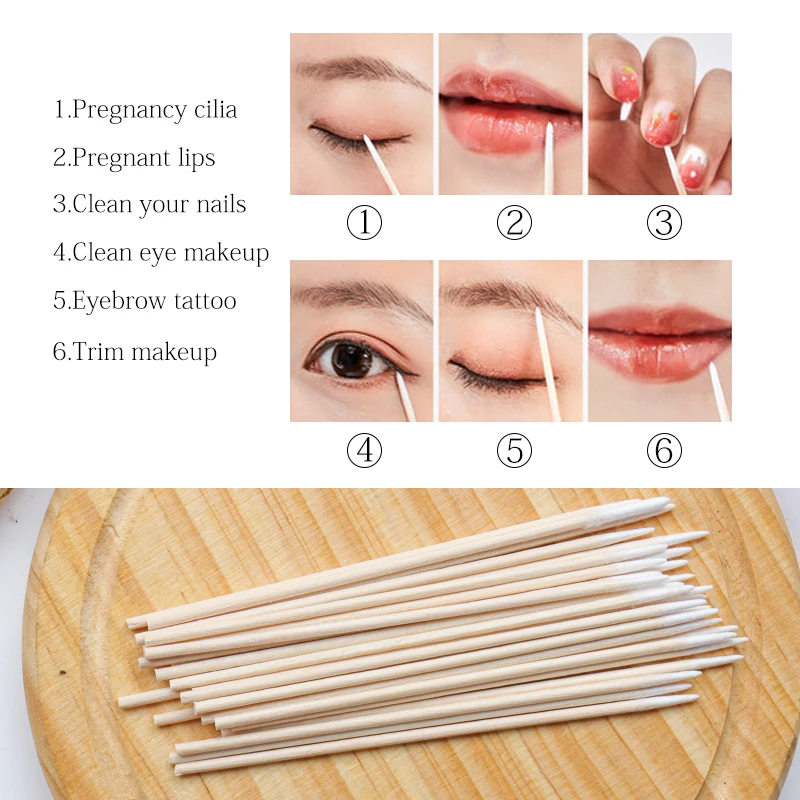 1.Pregnancy cilia
2.Pregnant lips
3.Clean your nails
4.Clean eye makeup
5.Eyebrow tattoo
6.Trim makeup

①
②
③
④
⑤
⑥