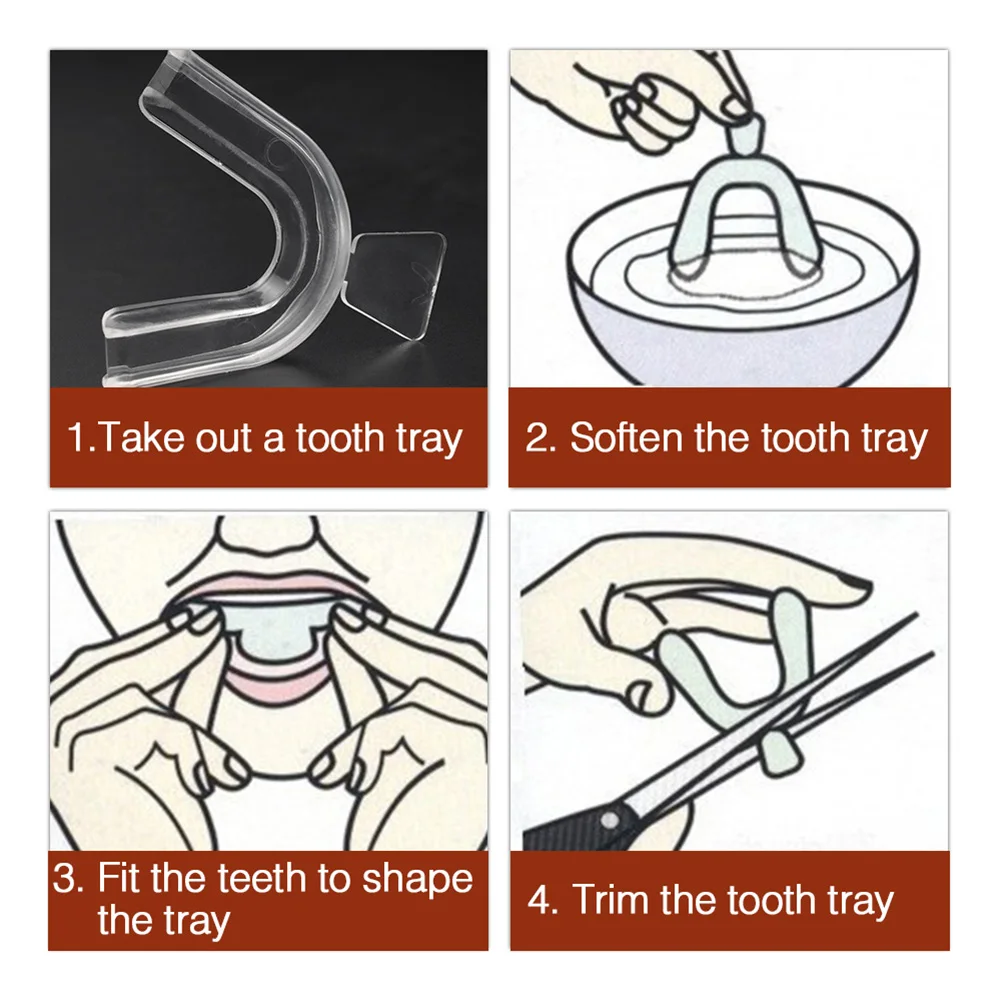 1.Take out a tooth tray

2. Soften the tooth tray

3. Fit the teeth to shape the tray

4. Trim the tooth tray