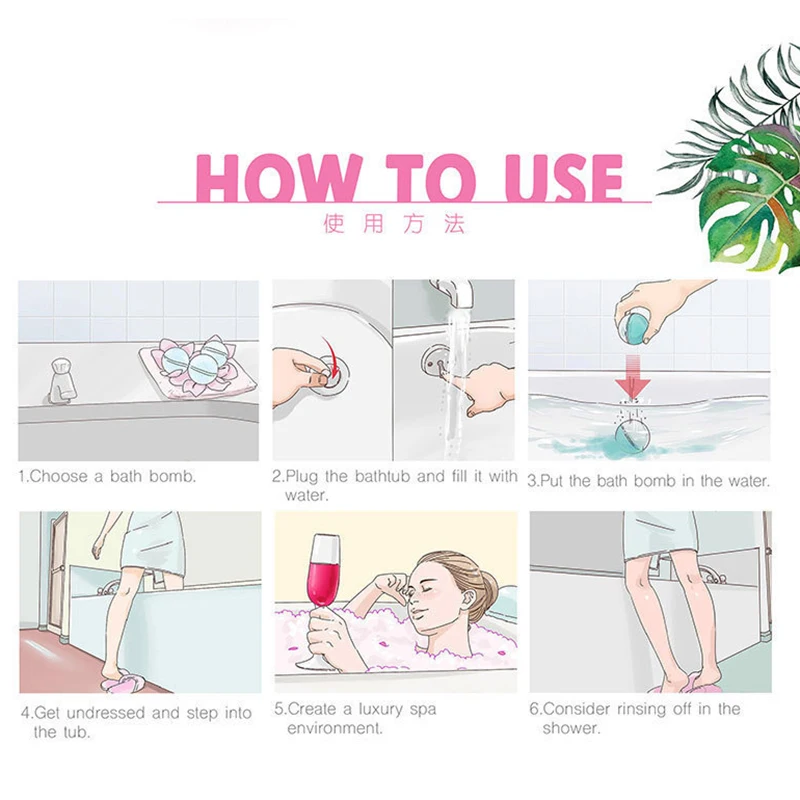 HOW TO USE
使用方法

1.Choose a bath bomb.

2.Plug the bathtub and fill it with water.

3.Put the bath bomb in the water.

4.Get undressed and step into the tub.

5.Create a luxury spa environment.

6.Consider rinsing off in the shower.