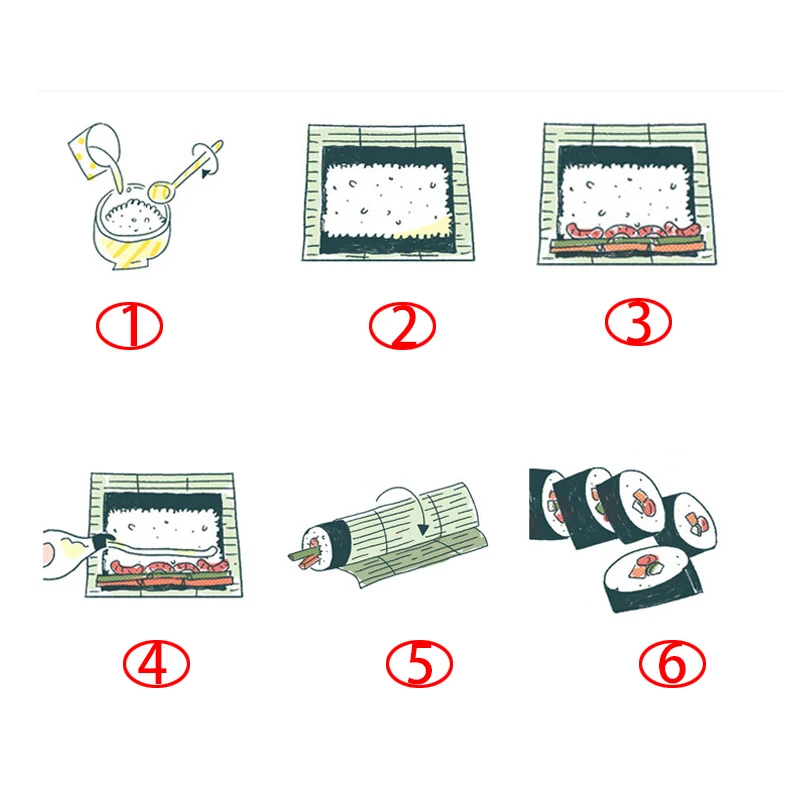 ①
②
③
④
⑤
⑥