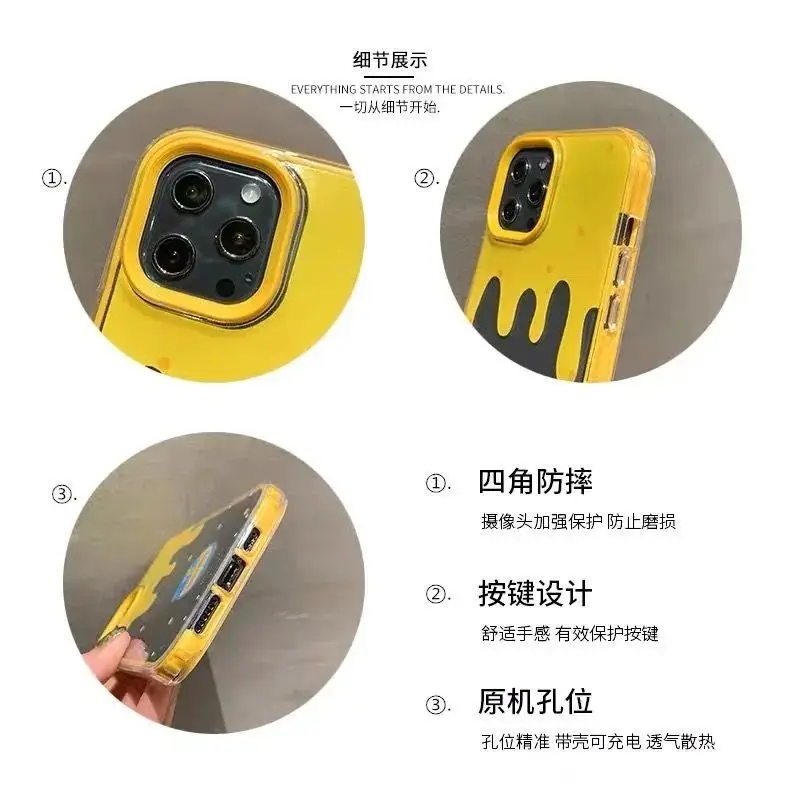 细节展示
EVERYTHING STARTS FROM THE DETAILS.
一切从细节开始.

①.

②.

③.

①. 四角防摔
摄像头加强保护 防止磨损

②. 按键设计
舒适手感 有效保护按键

③. 原机孔位
孔位精准 带壳可充电 透气散热