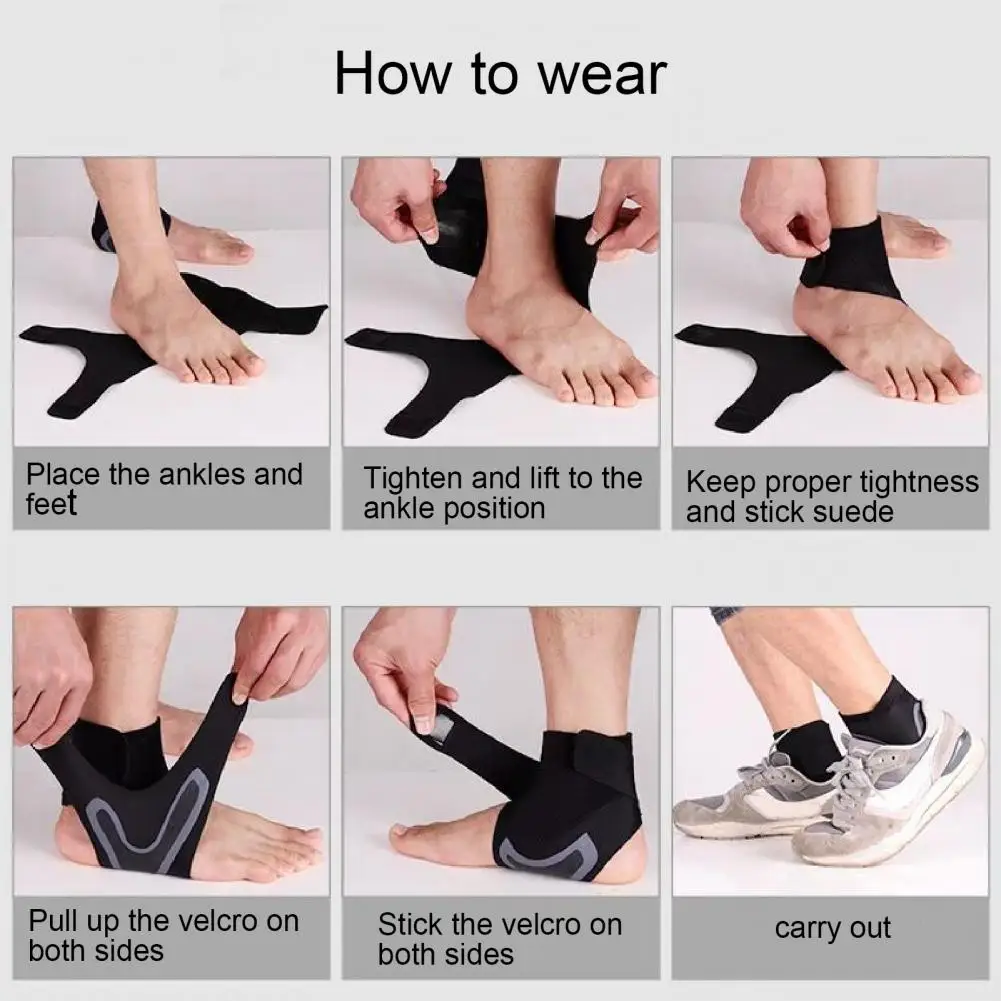 How to wear

Place the ankles and feet

Tighten and lift to the ankle position

Keep proper tightness and stick suede

Pull up the velcro on both sides

Stick the velcro on both sides

carry out