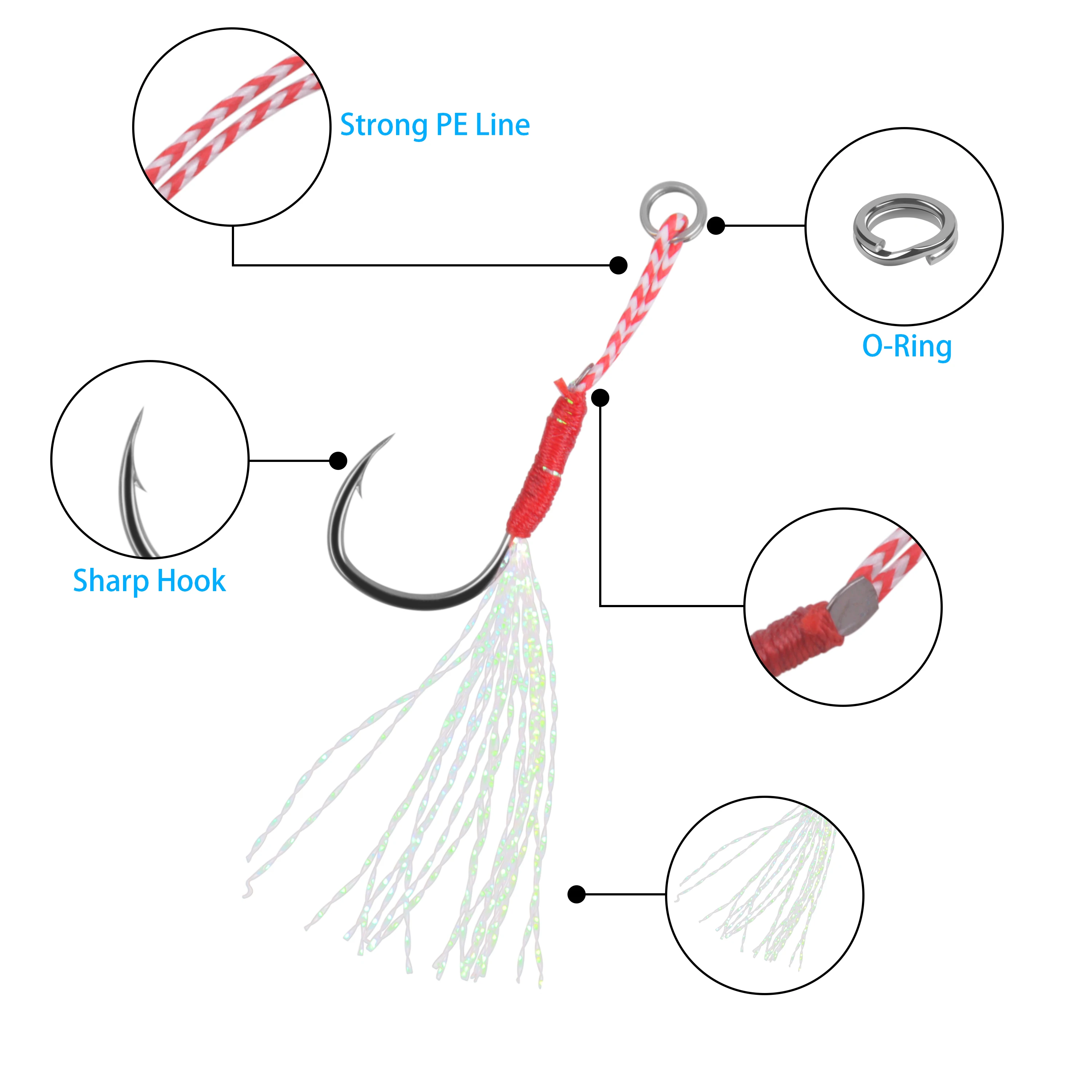 Strong PE Line

O-Ring

Sharp Hook