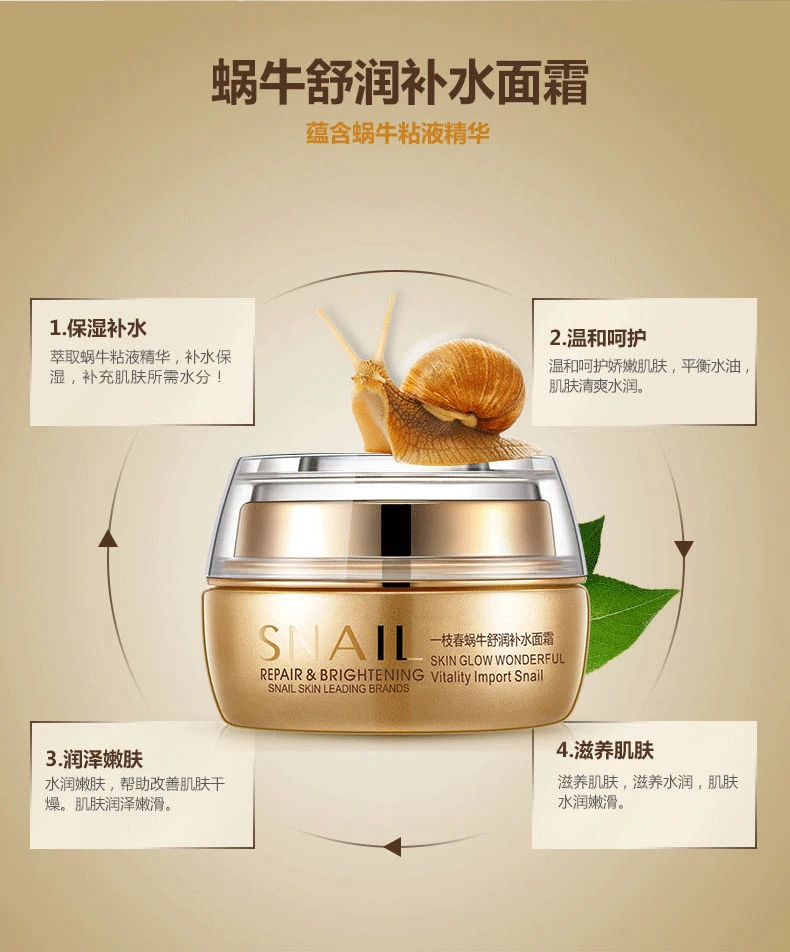 蜗牛舒润补水面霜

蕴含蜗牛粘液精华

1.保湿补水

萃取蜗牛粘液精华，补水保湿，补充肌肤所需水分！

2.温和呵护

温和呵护娇嫩肌肤，平衡水油，肌肤清爽水润。

SNAIL

REPAIR & BRIGHTENING

SNAIL SKIN LEADING BRANDS

一枝春蜗牛舒润补水面霜

SKIN GLOW WONDERFUL

Vitality Import Snail

3.润泽嫩肤

水润嫩肤，帮助改善肌肤干燥。肌肤润泽嫩滑。

4.滋养肌肤

滋养肌肤，滋养水润，肌肤水润嫩滑。