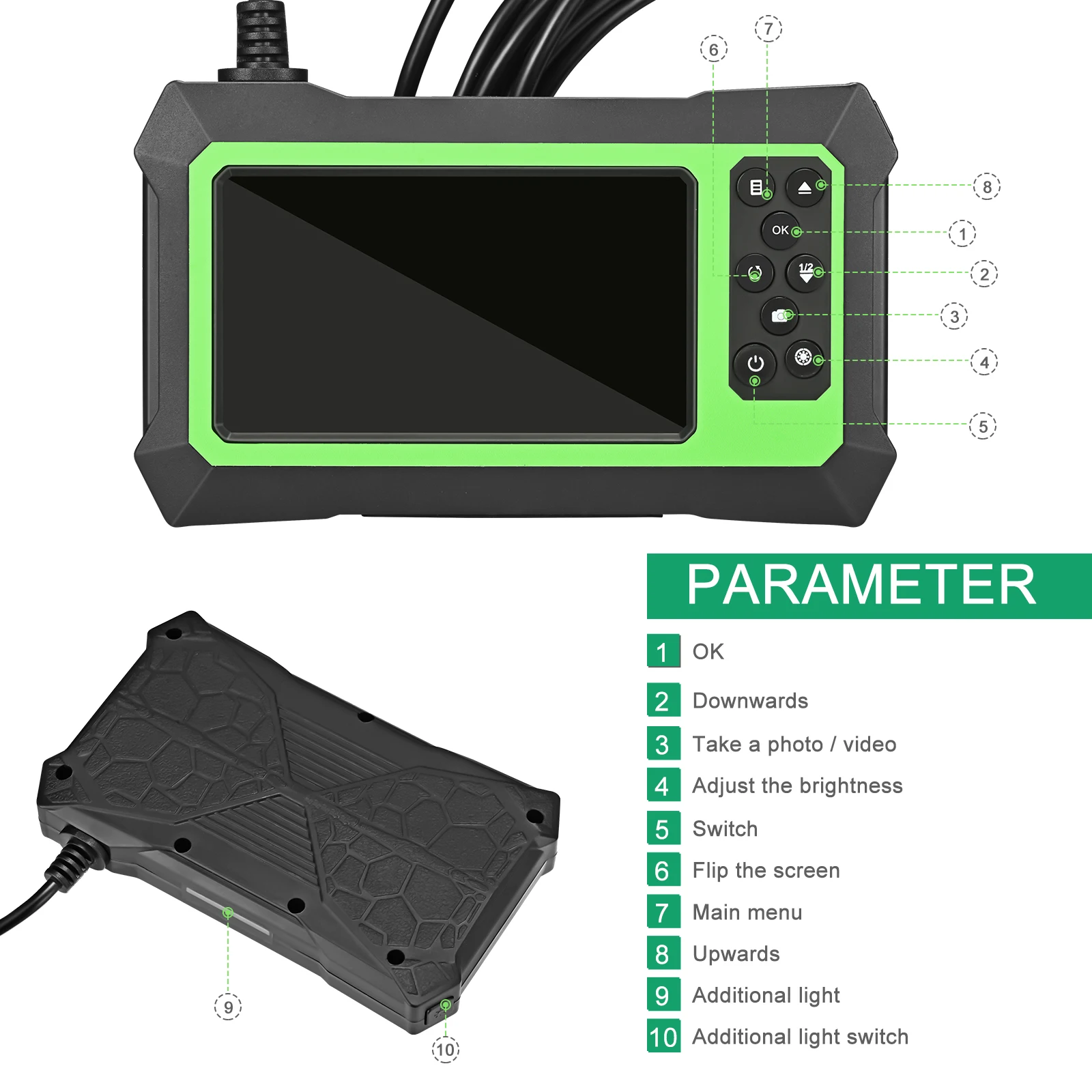 7
6
8
OK
1
1/2
2
3
4
5

PARAMETER

1 OK
2 Downwards
3 Take a photo / video
4 Adjust the brightness
5 Switch
6 Flip the screen
7 Main menu
8 Upwards
9 Additional light
10 Additional light switch

9
10