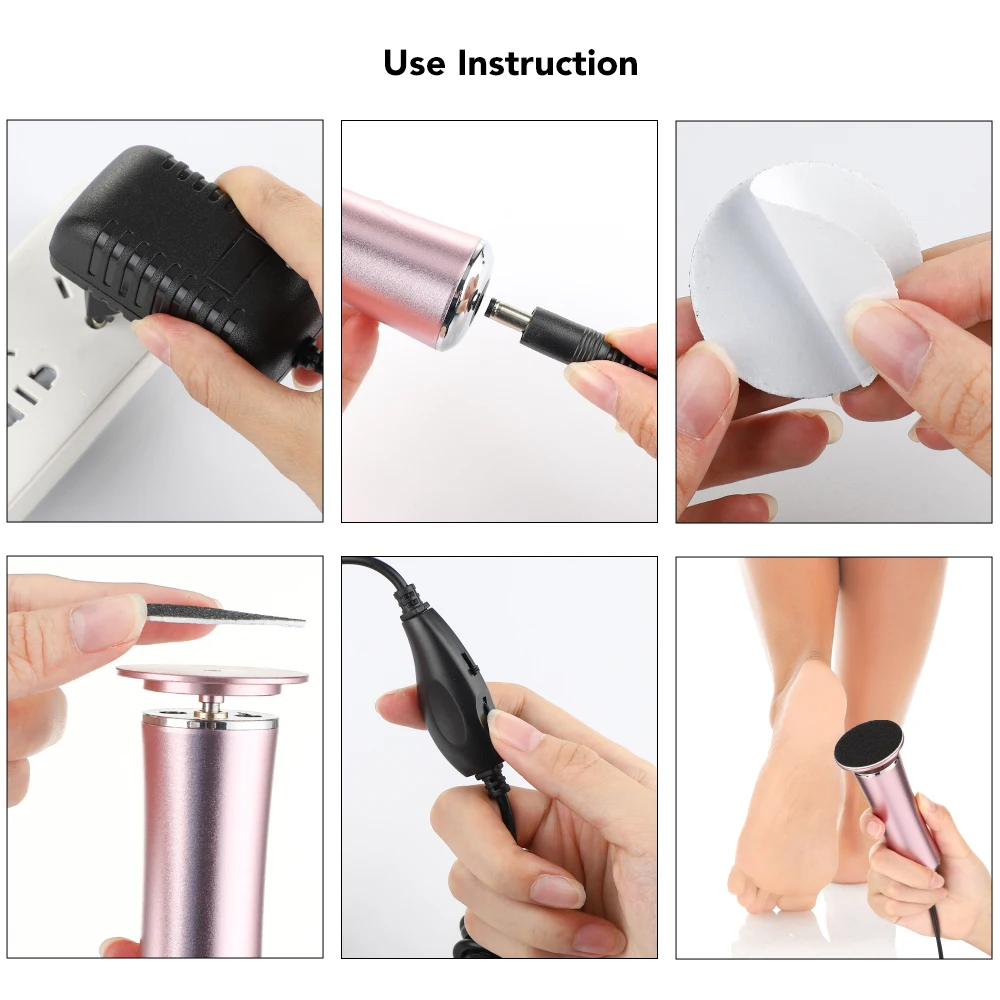 Use Instruction