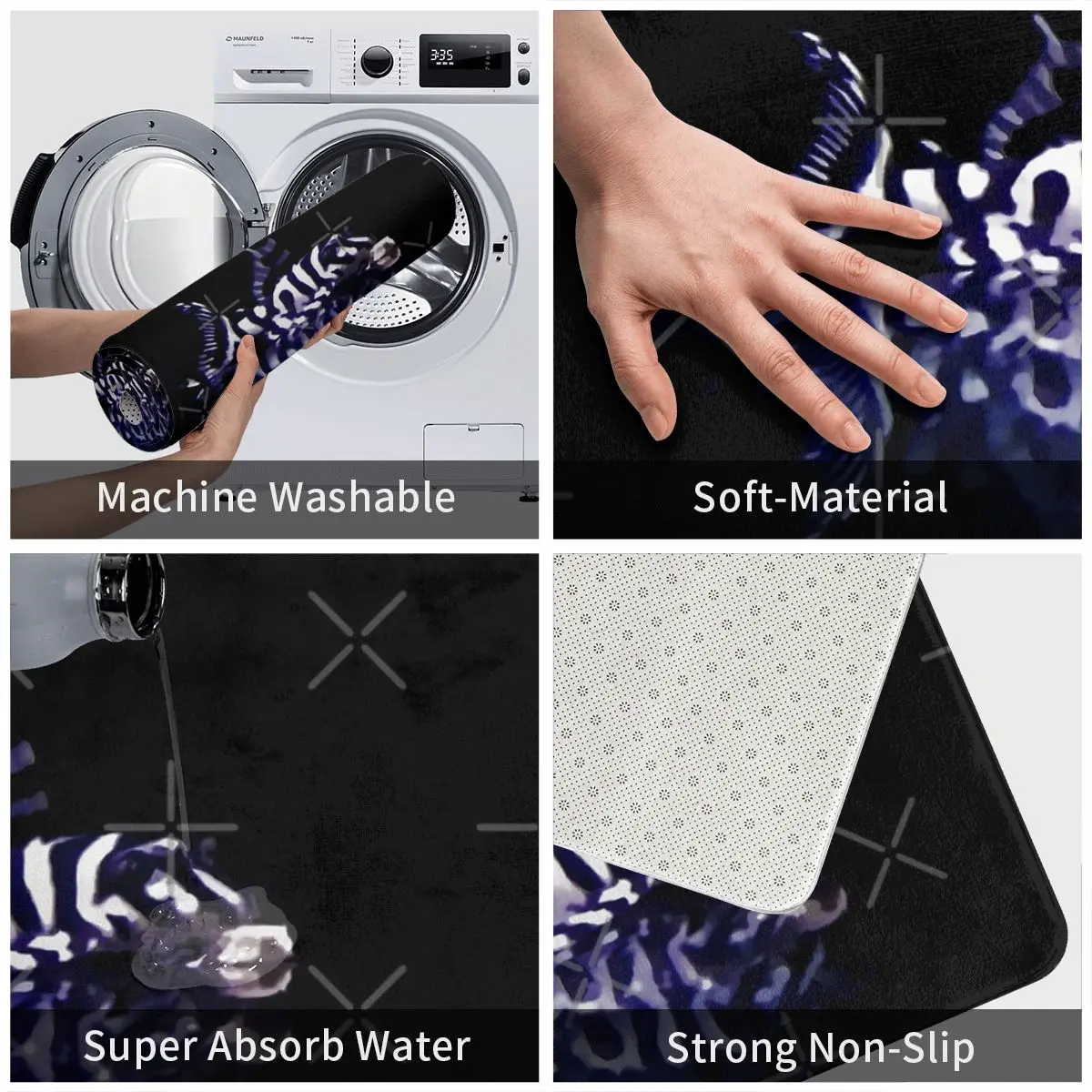 MAUNFELD

3:35

Machine Washable

Soft-Material

Super Absorb Water

Strong Non-Slip