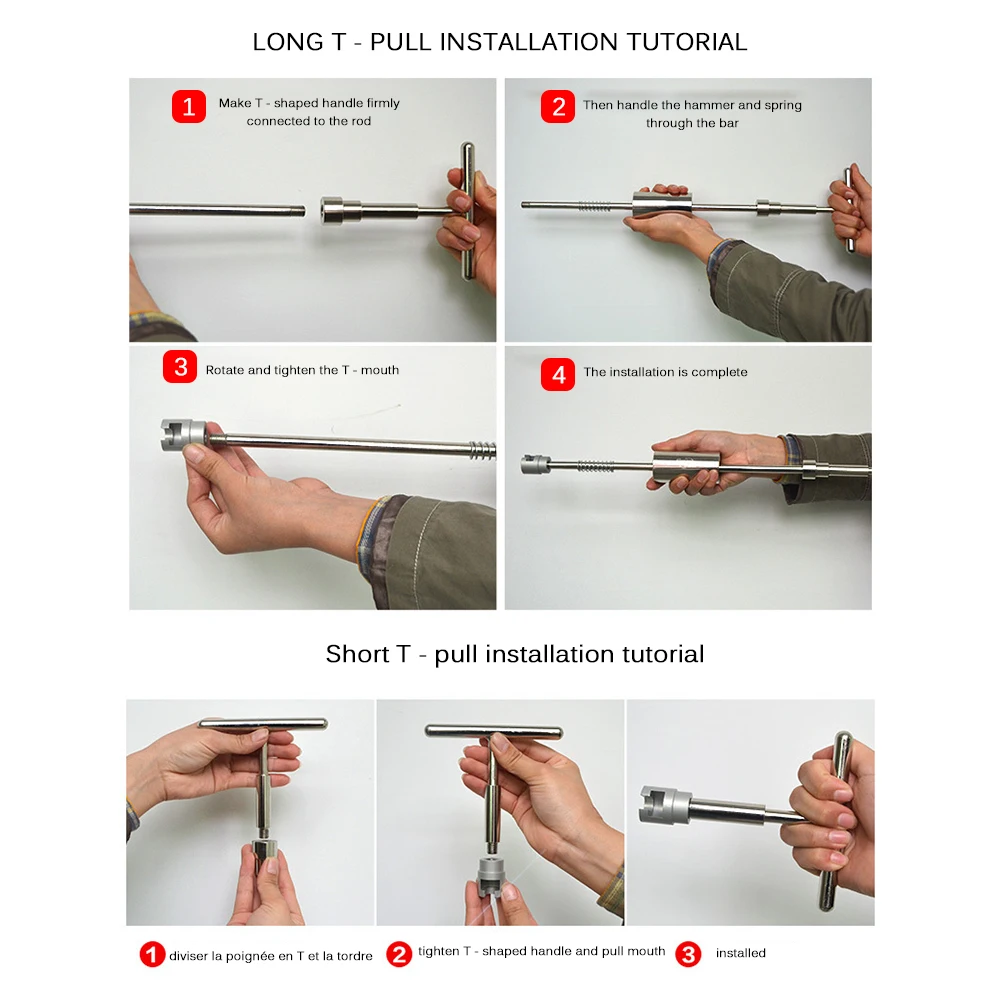 LONG T - PULL INSTALLATION TUTORIAL

1 Make T - shaped handle firmly connected to the rod

2 Then handle the hammer and spring through the bar

3 Rotate and tighten the T - mouth

4 The installation is complete

Short T - pull installation tutorial

1 diviser la poignée en T et la tordre 2 tighten T - shaped handle and pull mouth 3 installed