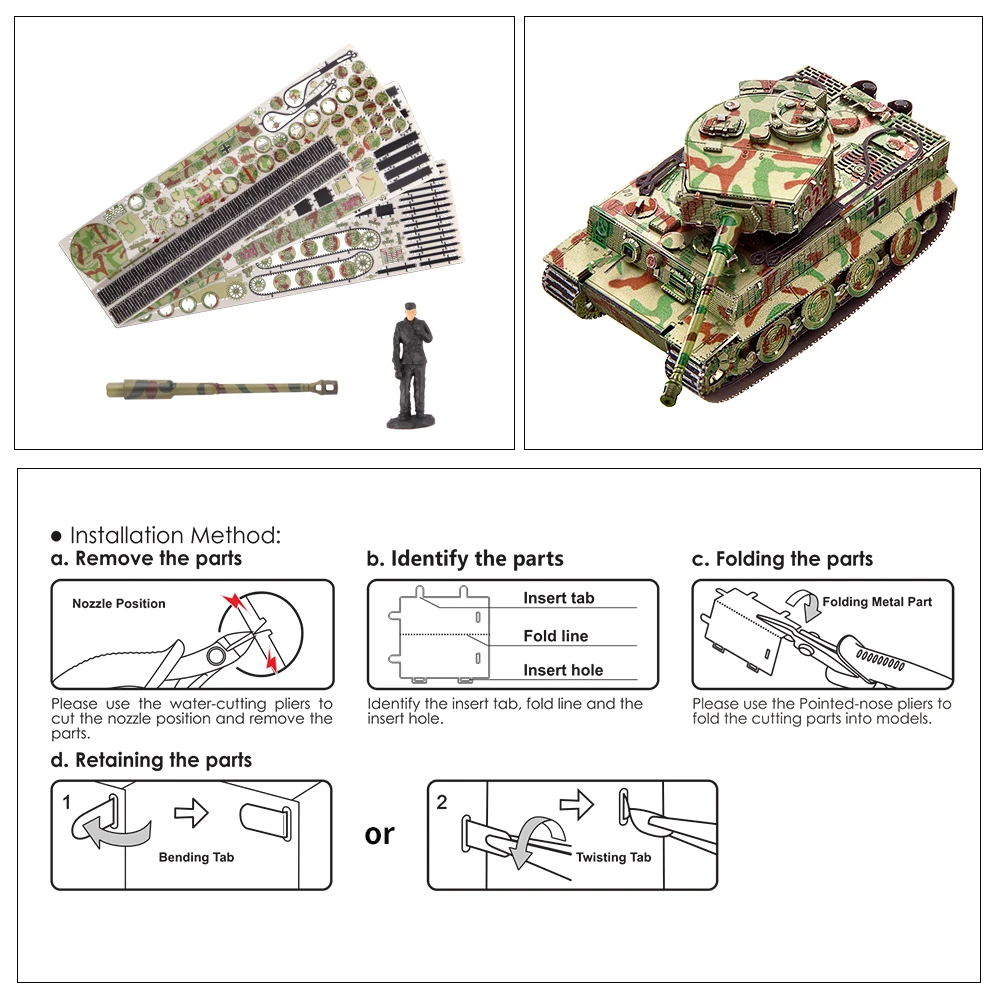 ● Installation Method:

a. Remove the parts

Nozzle Position

Please use the water-cutting pliers to cut the nozzle position and remove the parts.

b. Identify the parts

Insert tab

Fold line

Insert hole

Identify the insert tab, fold line and the insert hole.

c. Folding the parts

Folding Metal Part

Please use the Pointed-nose pliers to fold the cutting parts into models.

d. Retaining the parts

1

Bending Tab

or

2

Twisting Tab