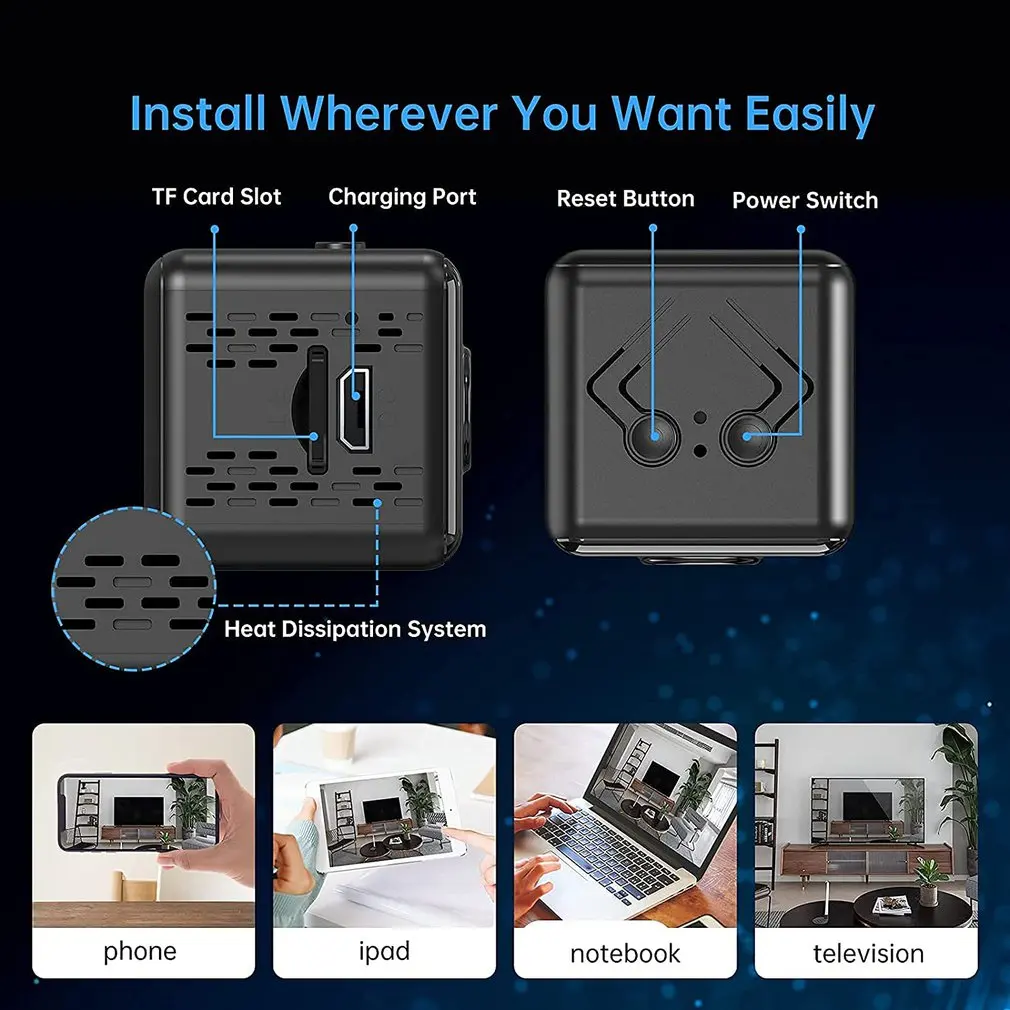 Install Wherever You Want Easily

TF Card Slot

Charging Port

Reset Button

Power Switch

Heat Dissipation System

phone

ipad

notebook

television