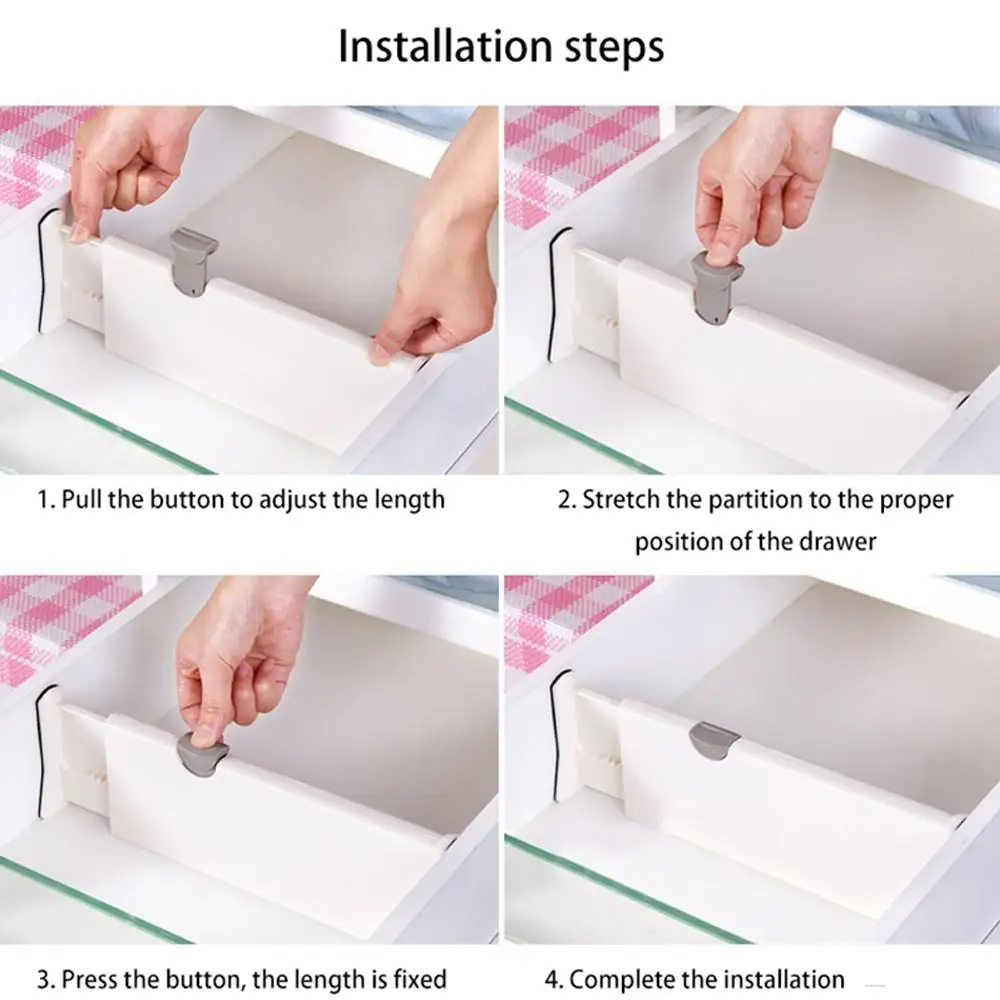 Installation steps

1. Pull the button to adjust the length

2. Stretch the partition to the proper position of the drawer

3. Press the button, the length is fixed

4. Complete the installation