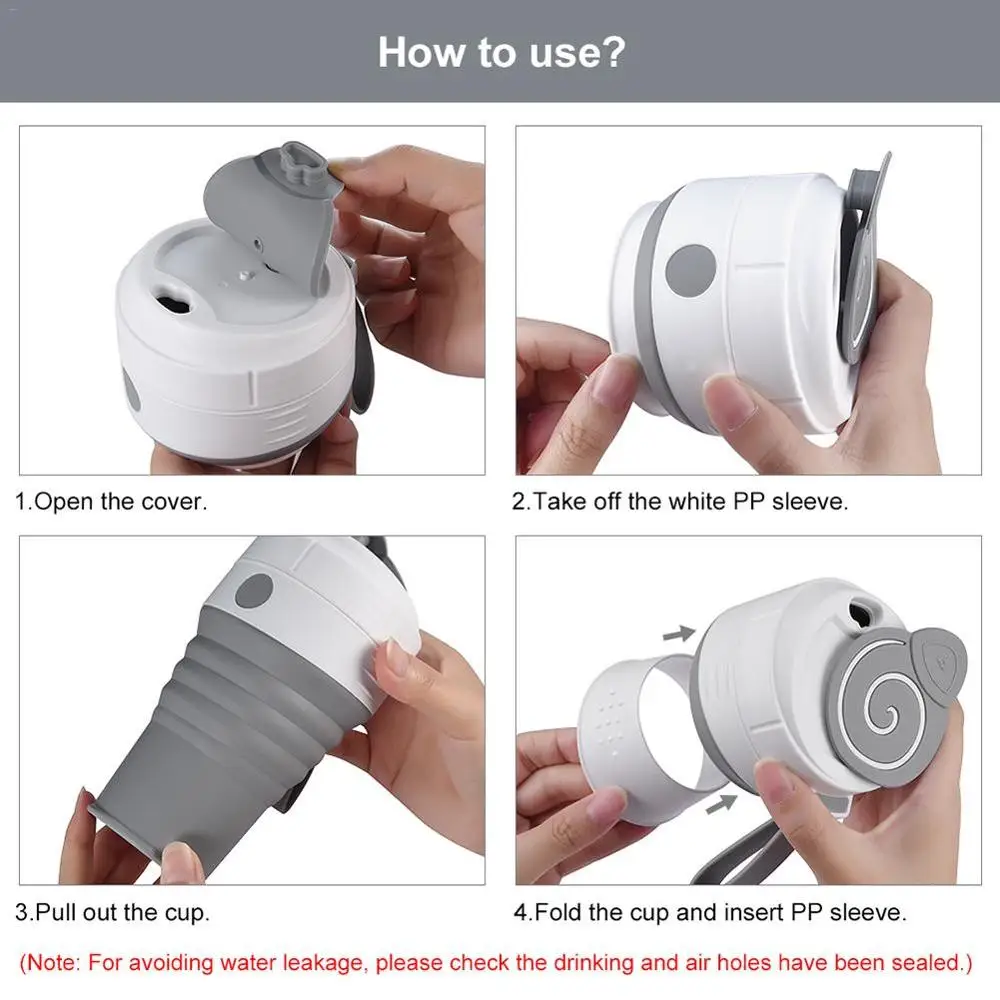 How to use?

1.Open the cover.

2.Take off the white PP sleeve.

3.Pull out the cup.

4.Fold the cup and insert PP sleeve.

(Note: For avoiding water leakage, please check the drinking and air holes have been sealed.)