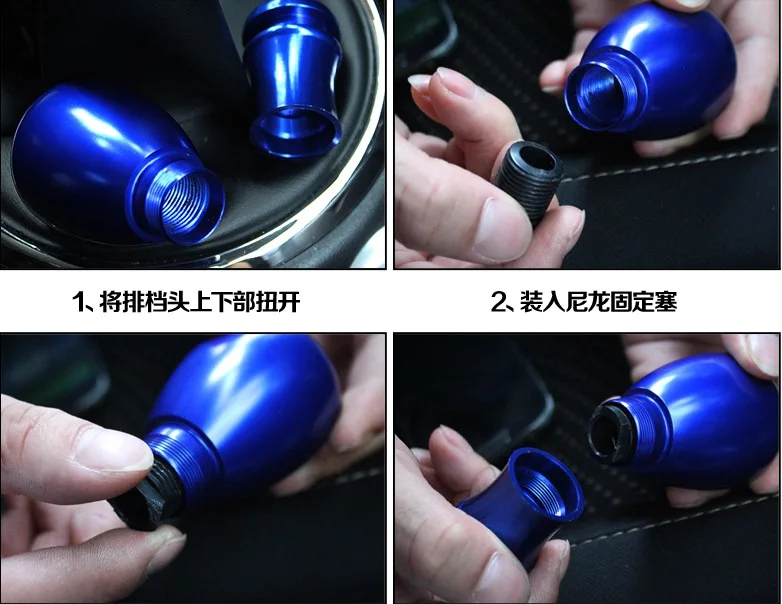 1、将排档头上下部扭开

2、装入尼龙固定塞