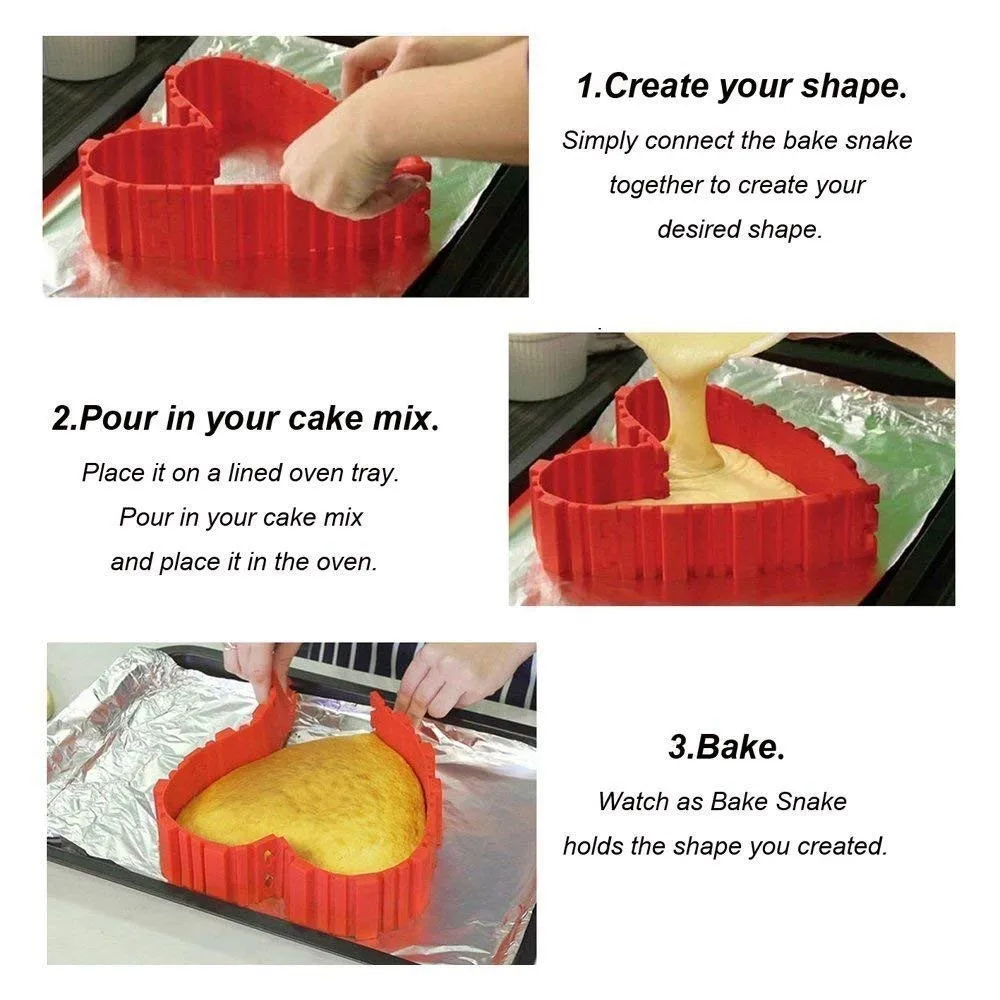 1.Create your shape.

Simply connect the bake snake together to create your desired shape.

2.Pour in your cake mix.

Place it on a lined oven tray. Pour in your cake mix and place it in the oven.

3.Bake.

Watch as Bake Snake holds the shape you created.