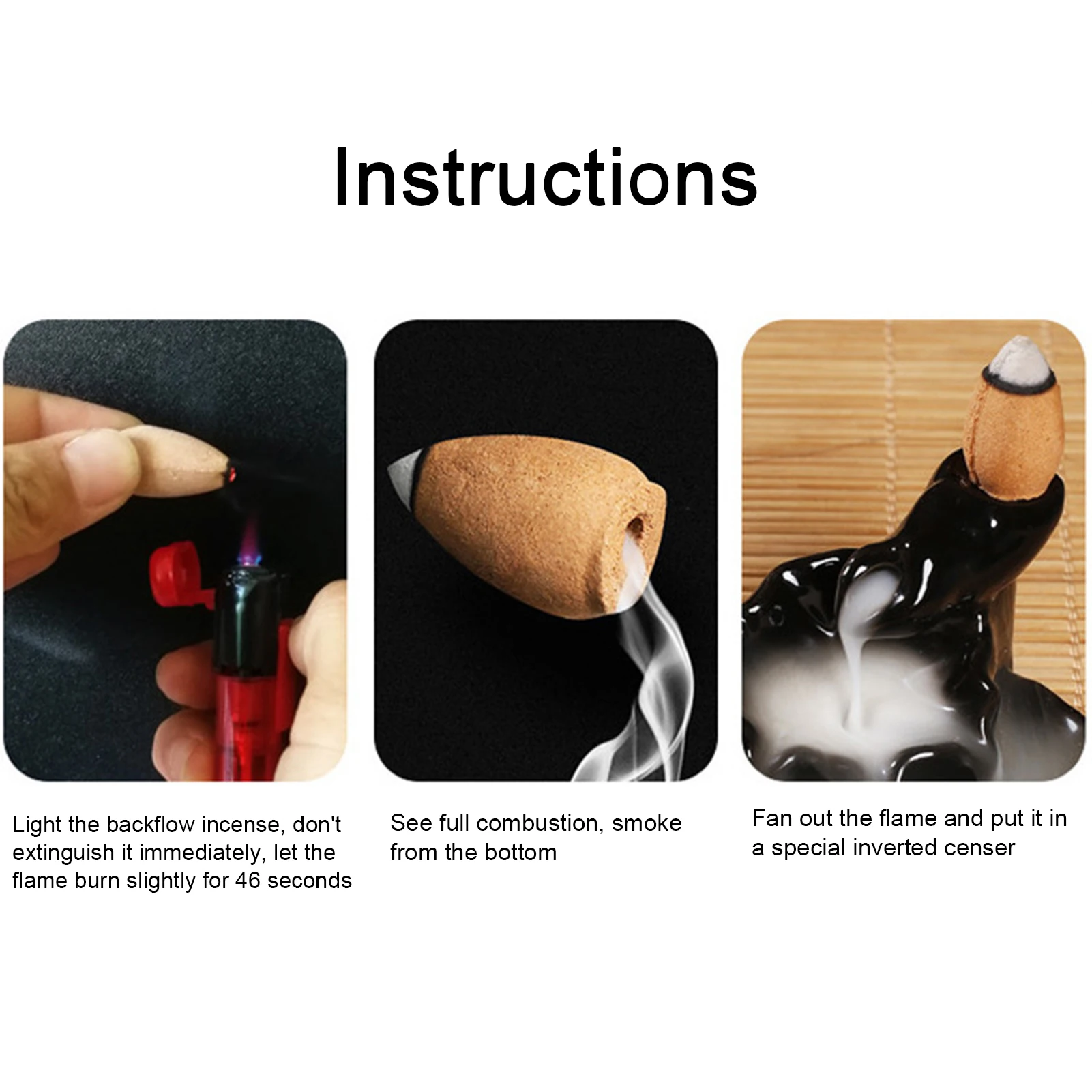 Instructions

Light the backflow incense, don't extinguish it immediately, let the flame burn slightly for 46 seconds

See full combustion, smoke from the bottom

Fan out the flame and put it in a special inverted censer