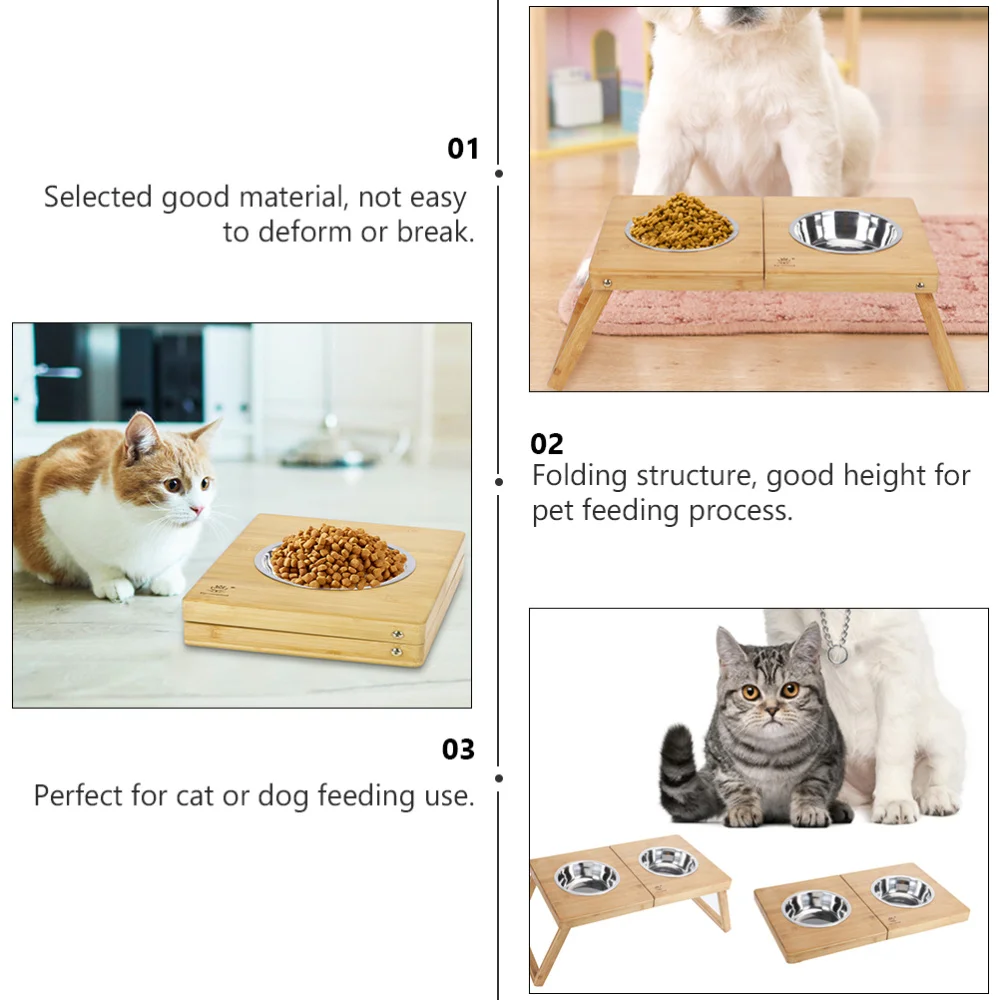 01
Selected good material, not easy to deform or break.

02
Folding structure, good height for pet feeding process.

03
Perfect for cat or dog feeding use.