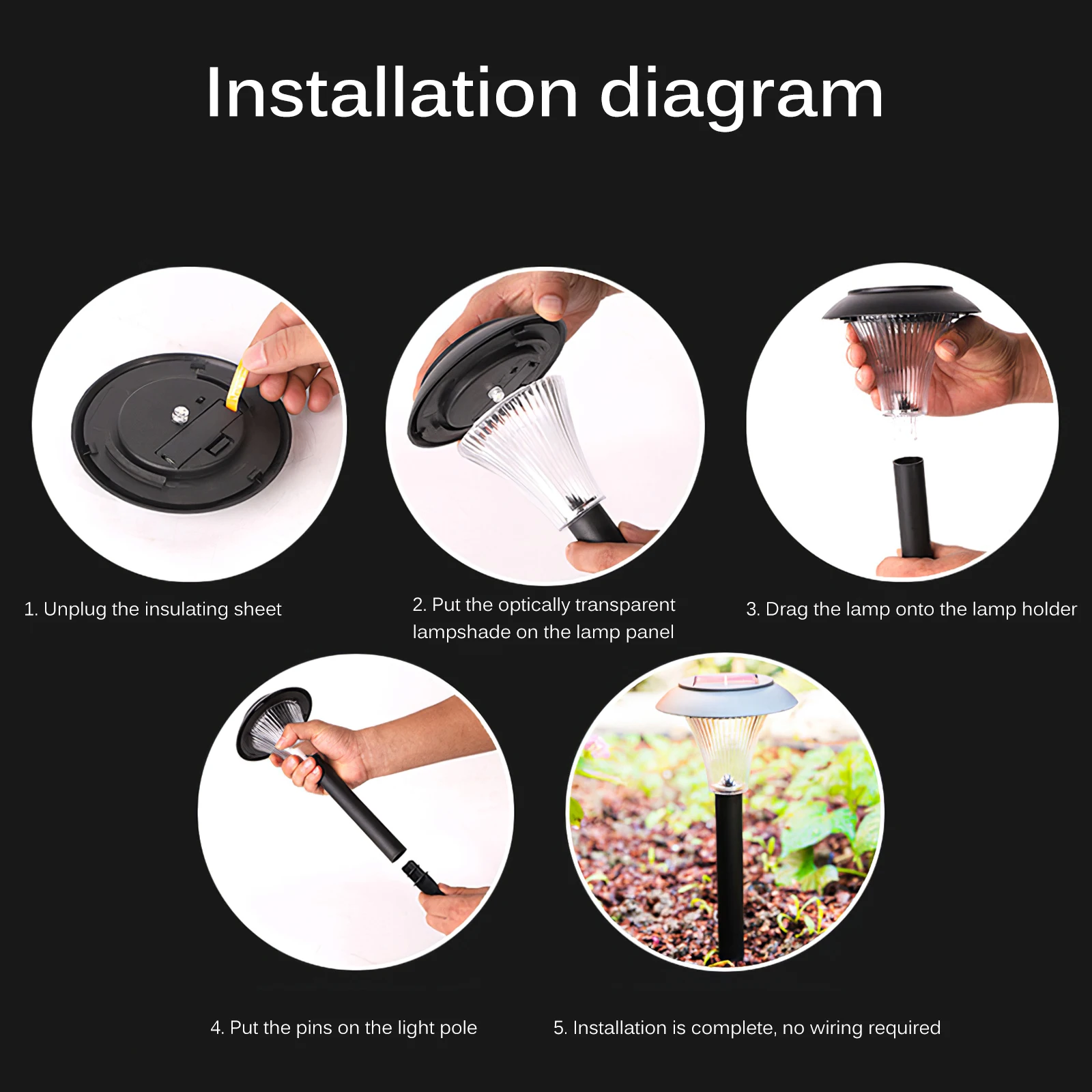 Installation diagram

1. Unplug the insulating sheet

2. Put the optically transparent lampshade on the lamp panel

3. Drag the lamp onto the lamp holder

4. Put the pins on the light pole

5. Installation is complete, no wiring required