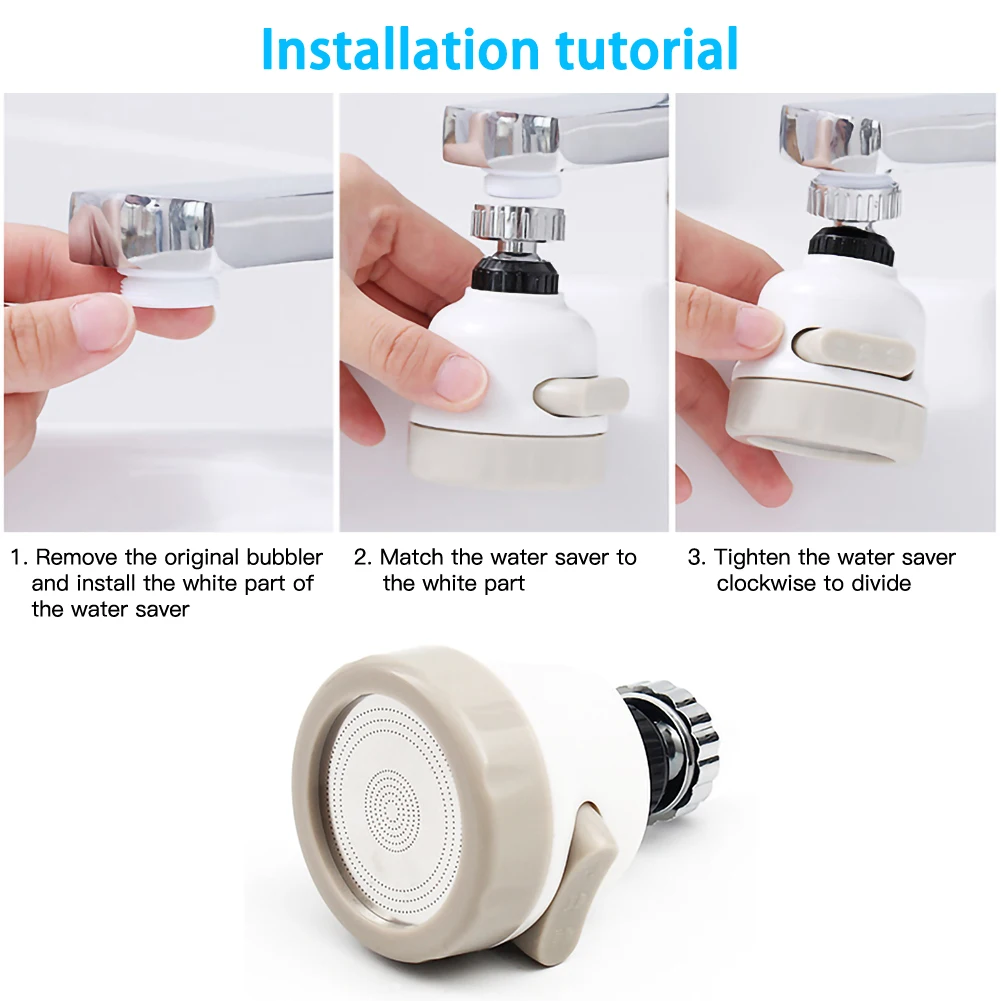 Installation tutorial

1. Remove the original bubbler and install the white part of the water saver

2. Match the water saver to the white part

3. Tighten the water saver clockwise to divide