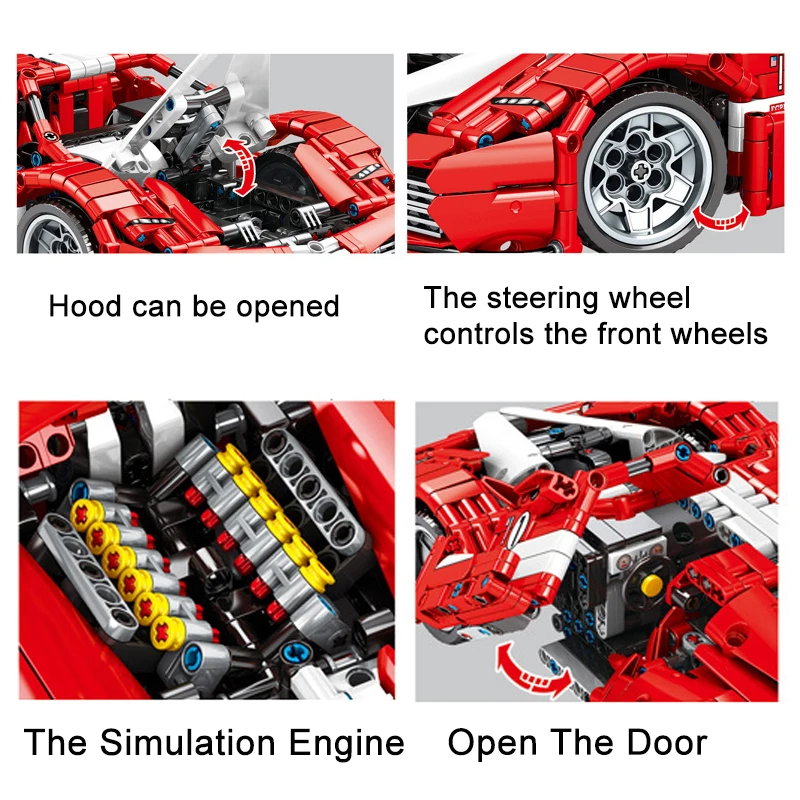 Hood can be opened

The steering wheel controls the front wheels

The Simulation Engine

Open The Door