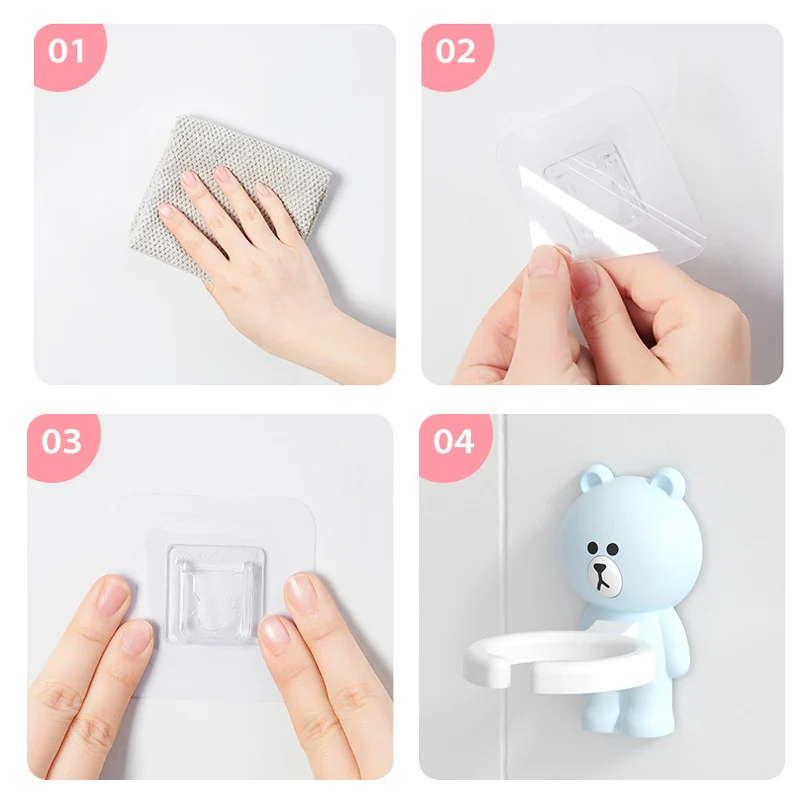 01

02

03

04